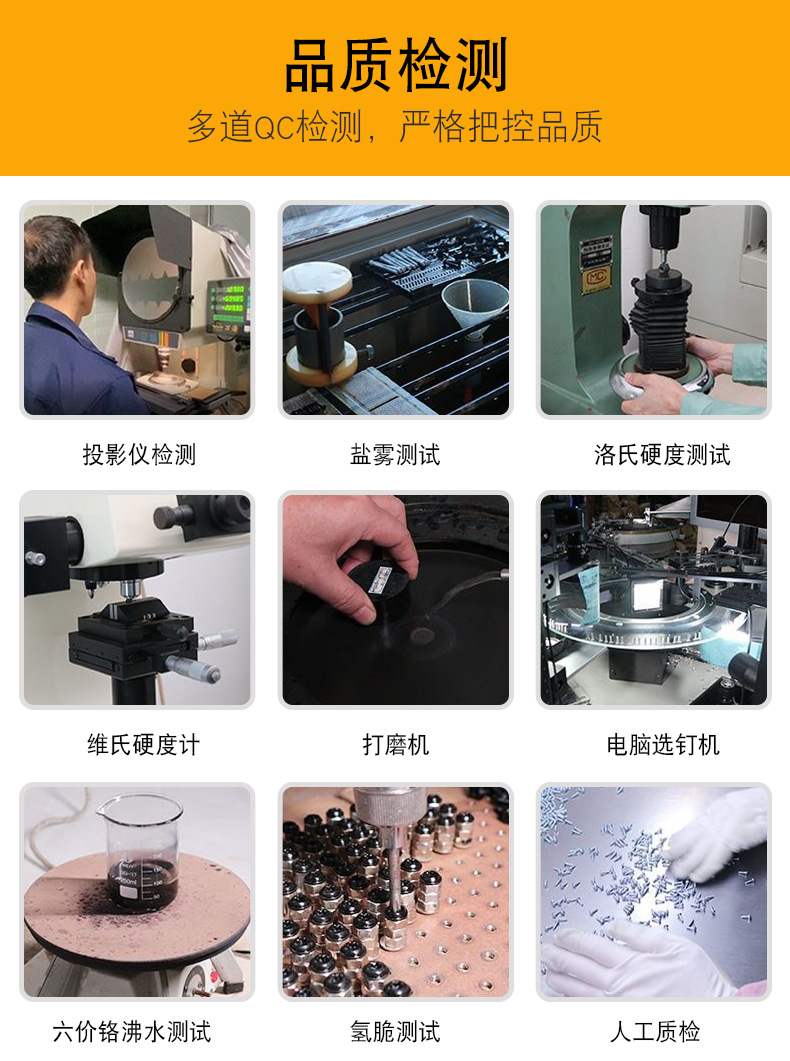 品质检测

多道QC检测，严格把控品质

投影仪检测

盐雾测试

洛氏硬度测试

维氏硬度计

打磨机

电脑选钉机

六价铬沸水测试

氢脆测试

人工质检