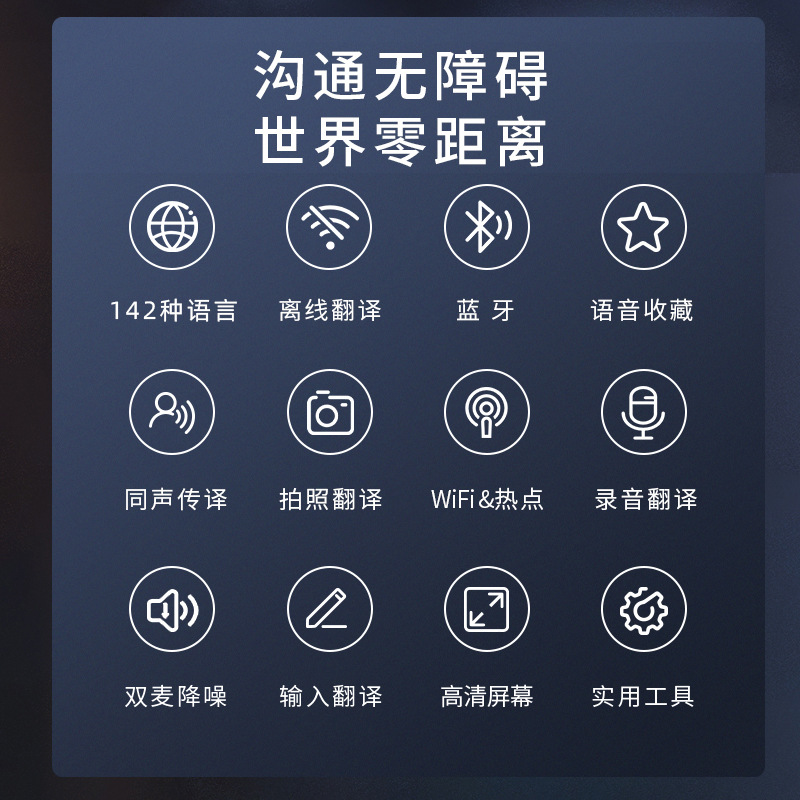 沟通无障碍
世界零距离

142种语言

离线翻译

蓝 牙

语音收藏

同声传译

拍照翻译

WiFi&热点

录音翻译

双麦降噪

输入翻译

高清屏幕

实用工具