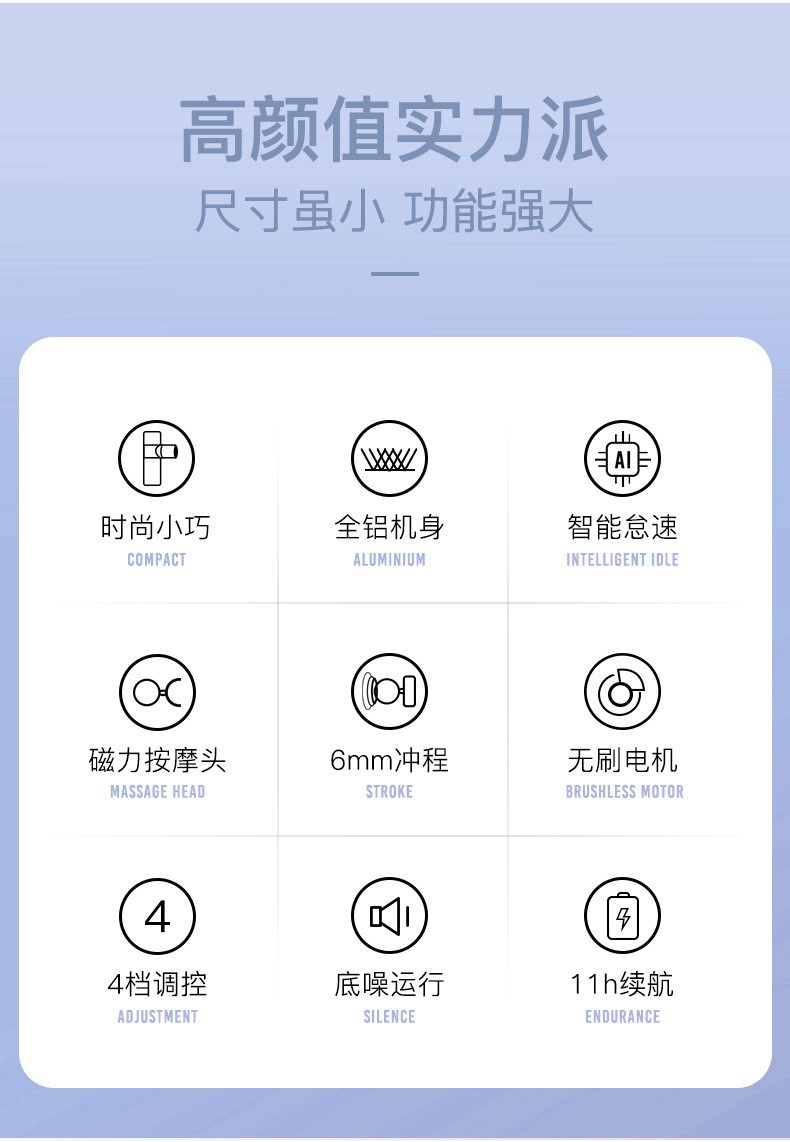 高颜值实力派

尺寸虽小 功能强大

AI

时尚小巧
COMPACT

全铝机身
ALUMINIUM

智能怠速
INTELLIGENT IDLE

磁力按摩头
MASSAGE HEAD

6mm冲程
STROKE

无刷电机
BRUSHLESS MOTOR

4

4档调控
ADJUSTMENT

底噪运行
SILENCE

11h续航
ENDURANCE