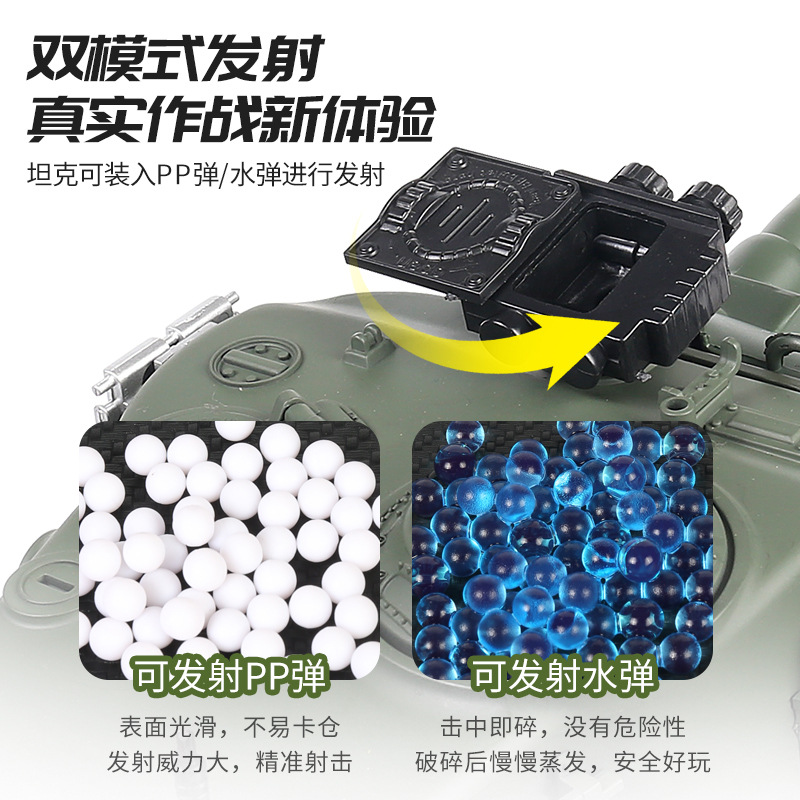 双模式发射
真实作战新体验

坦克可装入PP弹/水弹进行发射

可发射PP弹

表面光滑，不易卡仓
发射威力大，精准射击

可发射水弹

击中即碎，没有危险性
破碎后慢慢蒸发，安全好玩