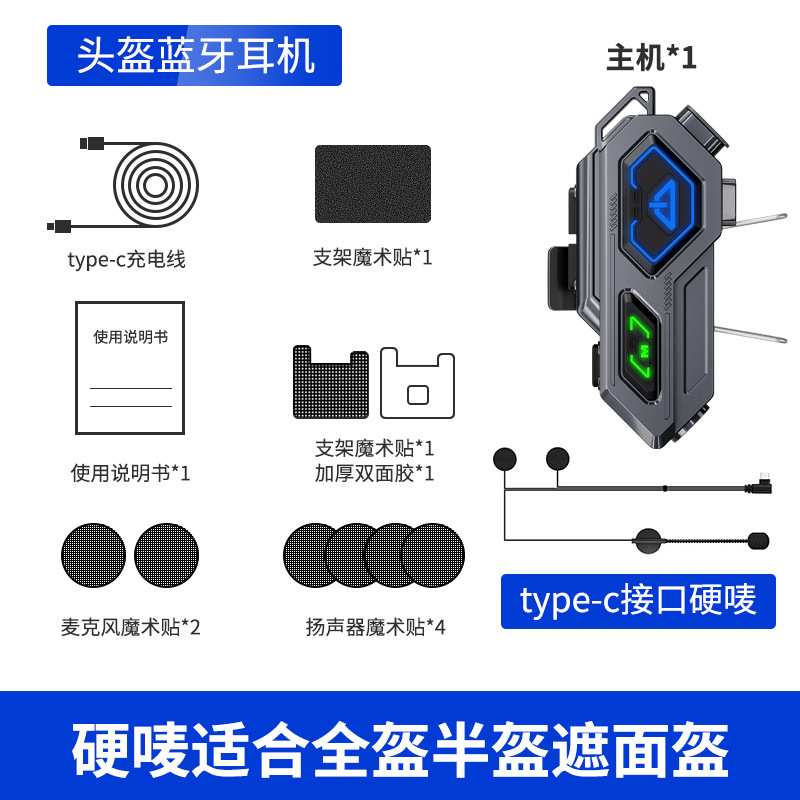 头盔蓝牙耳机

主机*1

type-c充电线

支架魔术贴*1

使用说明书

使用说明书*1

支架魔术贴*1
加厚双面胶*1

麦克风魔术贴*2

扬声器魔术贴*4

type-c接口硬唛

硬唛适合全盔半盔遮面盔