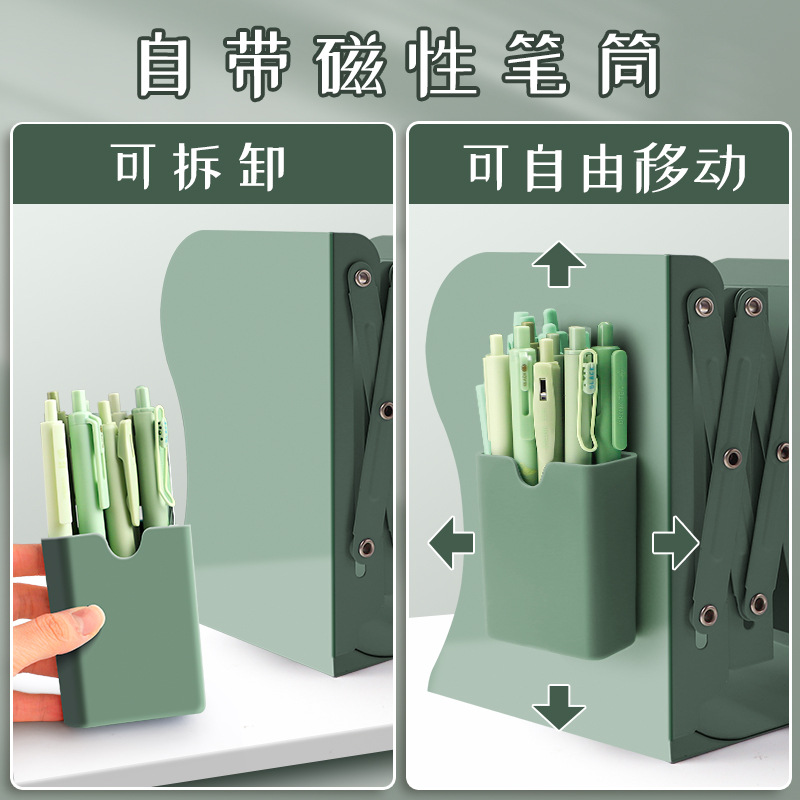 自带磁性笔筒

可拆卸

可自由移动