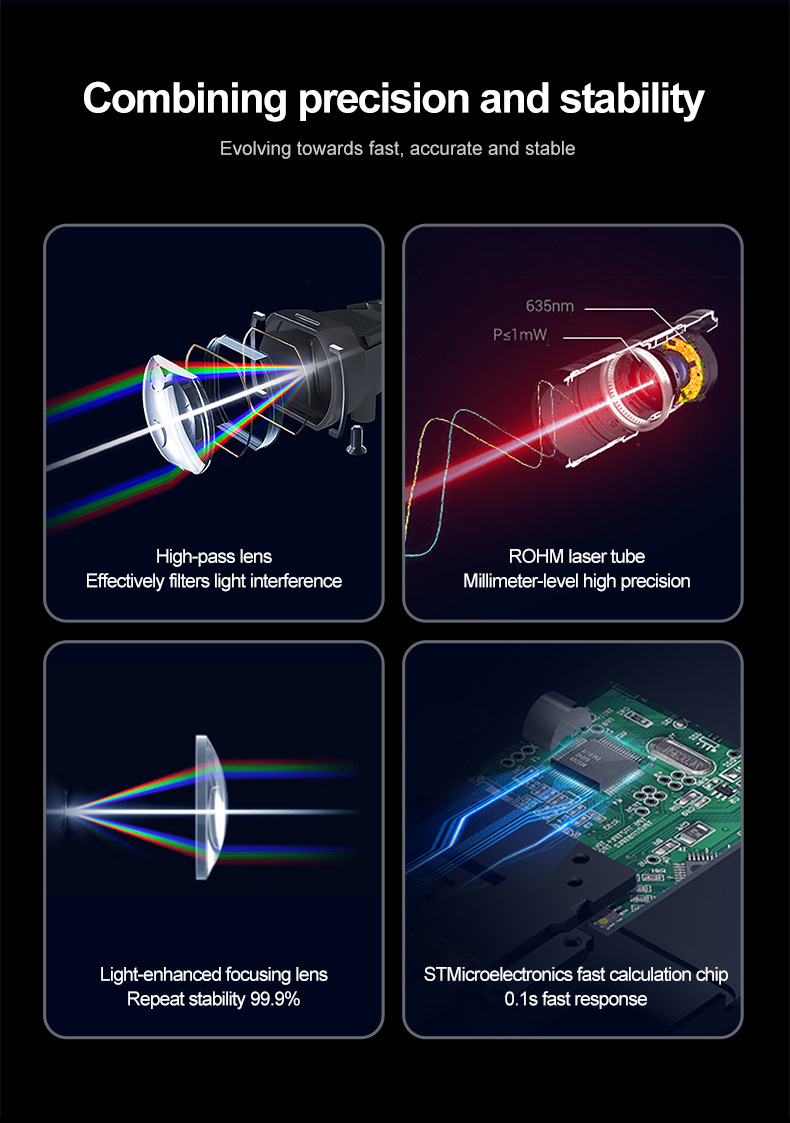 Combining precision and stability

Evolving towards fast, accurate and stable

High-pass lens
Effectively filters light interference

635nm
P≤1mW

ROHM laser tube
Millimeter-level high precision

Light-enhanced focusing lens
Repeat stability 99.9%

STMicroelectronics fast calculation chip
0.1s fast response