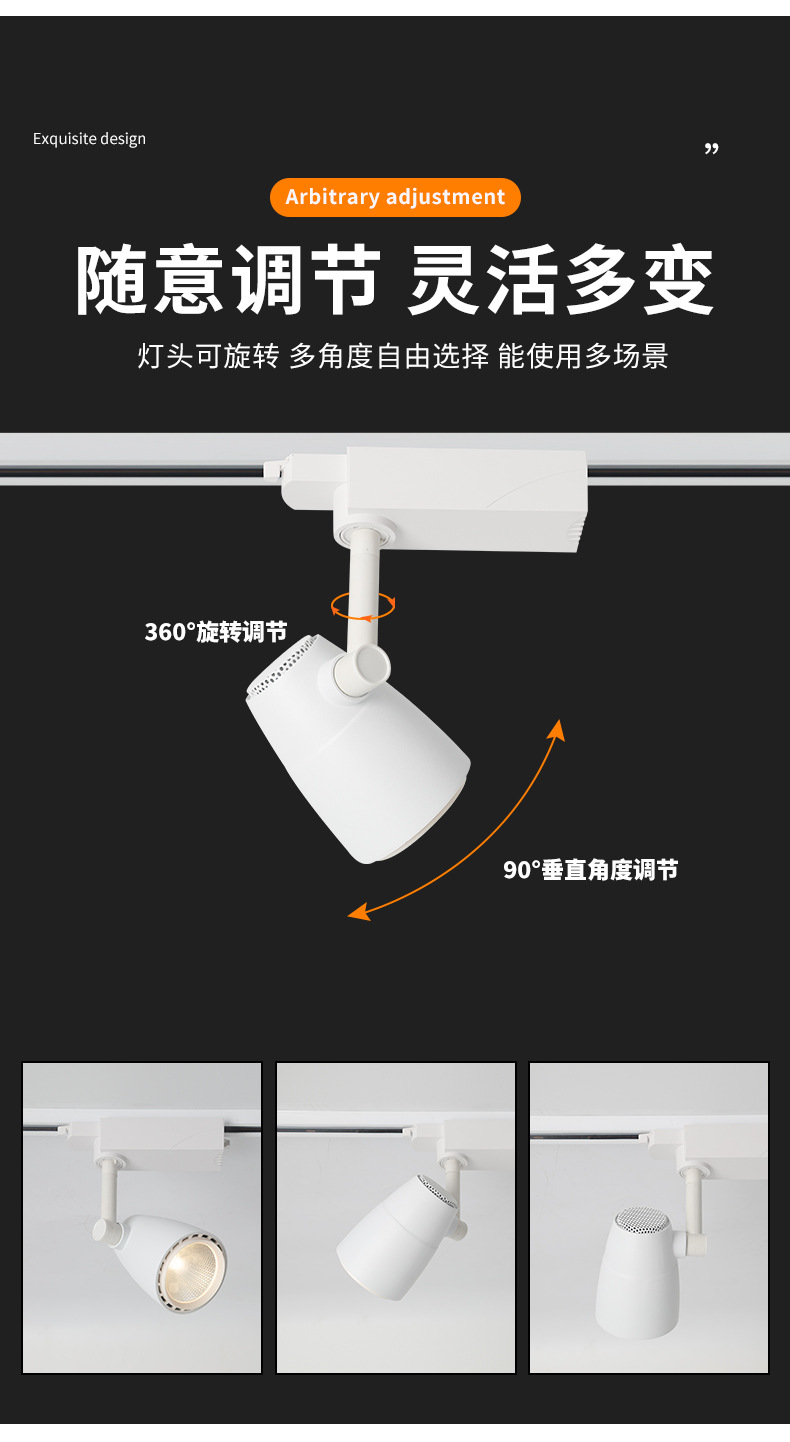 Exquisite design

”

Arbitrary adjustment

随意调节 灵活多变

灯头可旋转 多角度自由选择 能使用多场景

360°旋转调节

90°垂直角度调节