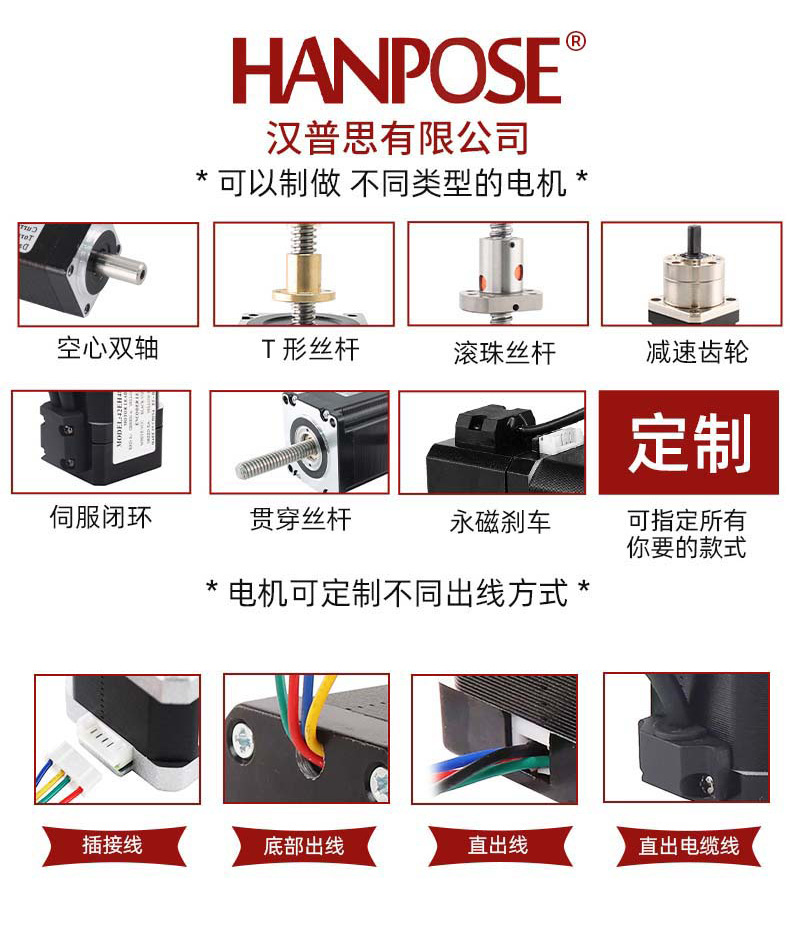 HANPOSE®
汉普思有限公司
* 可以制做 不同类型的电机 *

空心双轴
T 形丝杆
滚珠丝杆
减速齿轮

伺服闭环
贯穿丝杆
永磁刹车
定制
可指定所有你要的款式

* 电机可定制不同出线方式 *

插接线
底部出线
直出线
直出电缆线