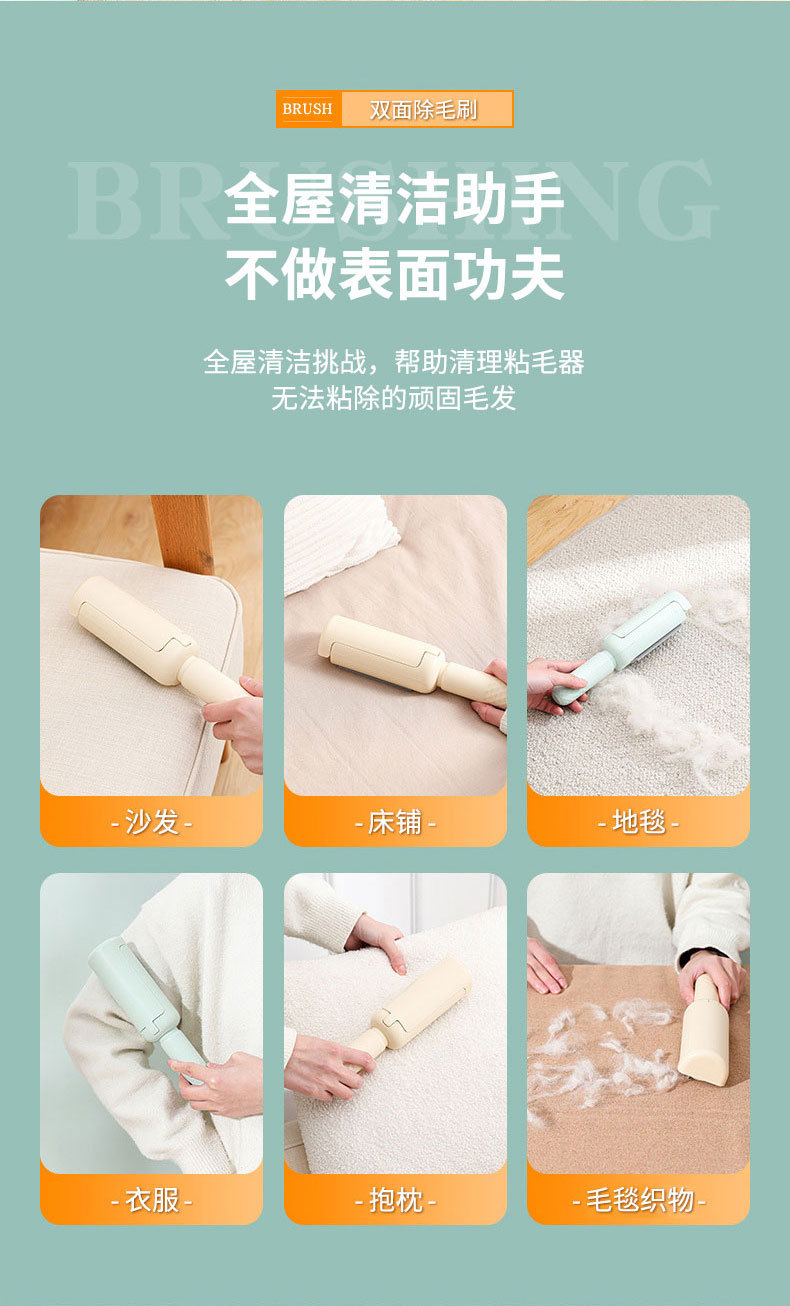 BRUSH 双面除毛刷

BRUSHING

全屋清洁助手
不做表面功夫

全屋清洁挑战，帮助清理粘毛器
无法粘除的顽固毛发

- 沙发 -

- 床铺 -

- 地毯 -

- 衣服 -

- 抱枕 -

- 毛毯织物 -