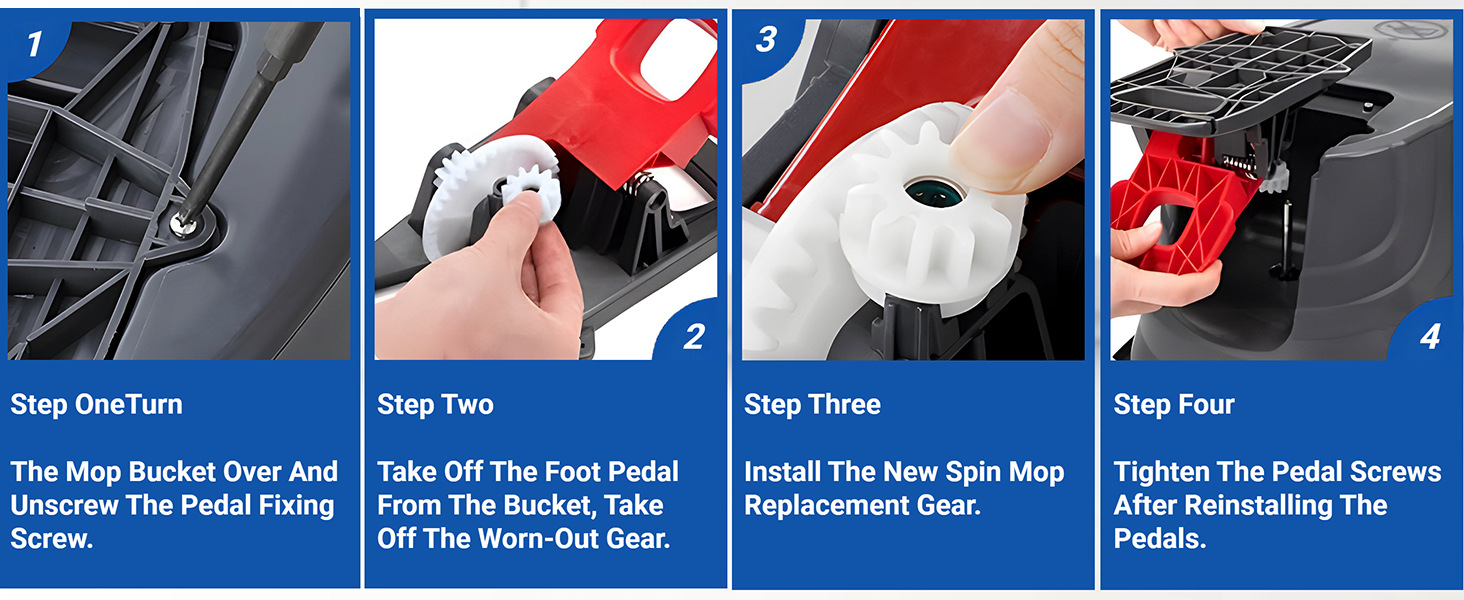 1

Step OneTurn

The Mop Bucket Over And Unscrew The Pedal Fixing Screw.

2

Step Two

Take Off The Foot Pedal From The Bucket, Take Off The Worn-Out Gear.

3

Step Three

Install The New Spin Mop Replacement Gear.

4

Step Four

Tighten The Pedal Screws After Reinstalling The Pedals.