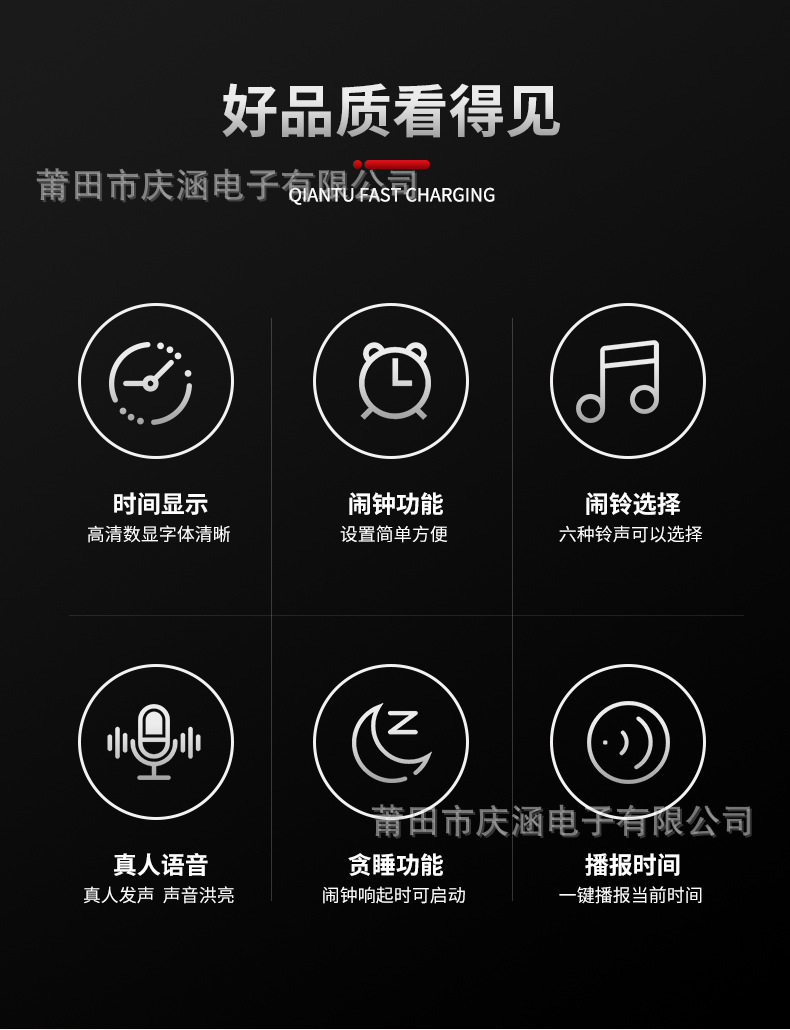 好品质看得见

QIANTU FAST CHARGING

时间显示
高清数显字体清晰

闹钟功能
设置简单方便

闹铃选择
六种铃声可以选择

真人语音
真人发声 声音洪亮

贪睡功能
闹钟响起时可启动

播报时间
一键播报当前时间

莆田市庆涵电子有限公司