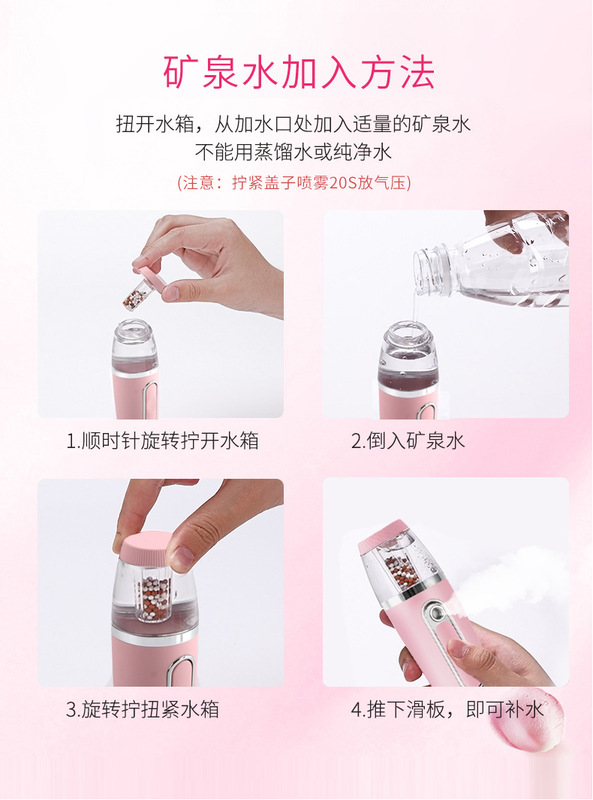 矿泉水加入方法

扭开水箱，从加水口处加入适量的矿泉水
不能用蒸馏水或纯净水

(注意：拧紧盖子喷雾20S放气压)

1.顺时针旋转拧开水箱

2.倒入矿泉水

3.旋转拧扭紧水箱

4.推下滑板，即可补水