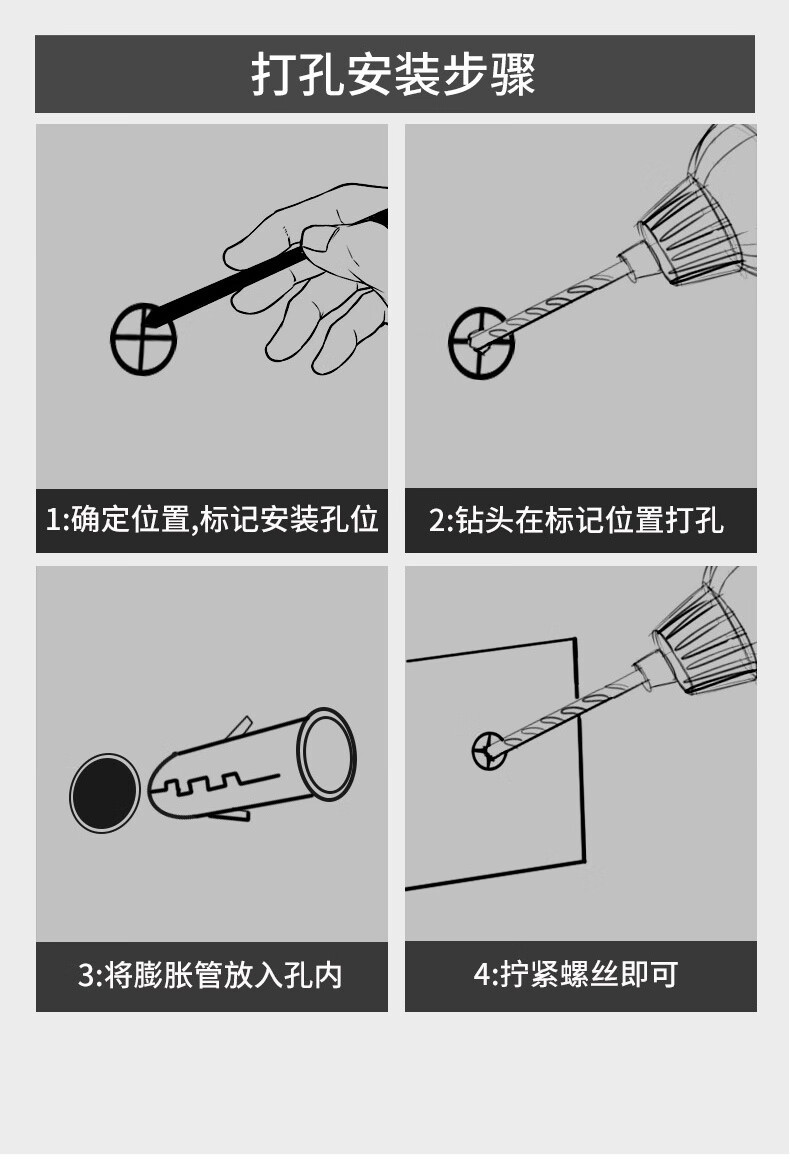 打孔安装步骤

1:确定位置,标记安装孔位

2:钻头在标记位置打孔

3:将膨胀管放入孔内

4:拧紧螺丝即可