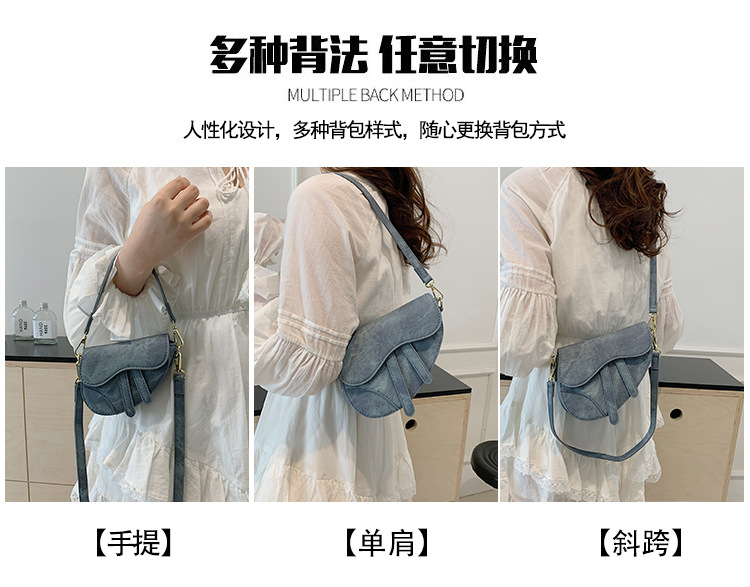 多种背法 任意切换

MULTIPLE BACK METHOD

人性化设计，多种背包样式，随心更换背包方式

HAND MADE

HAND MADE

【手提】

【单肩】

【斜跨】