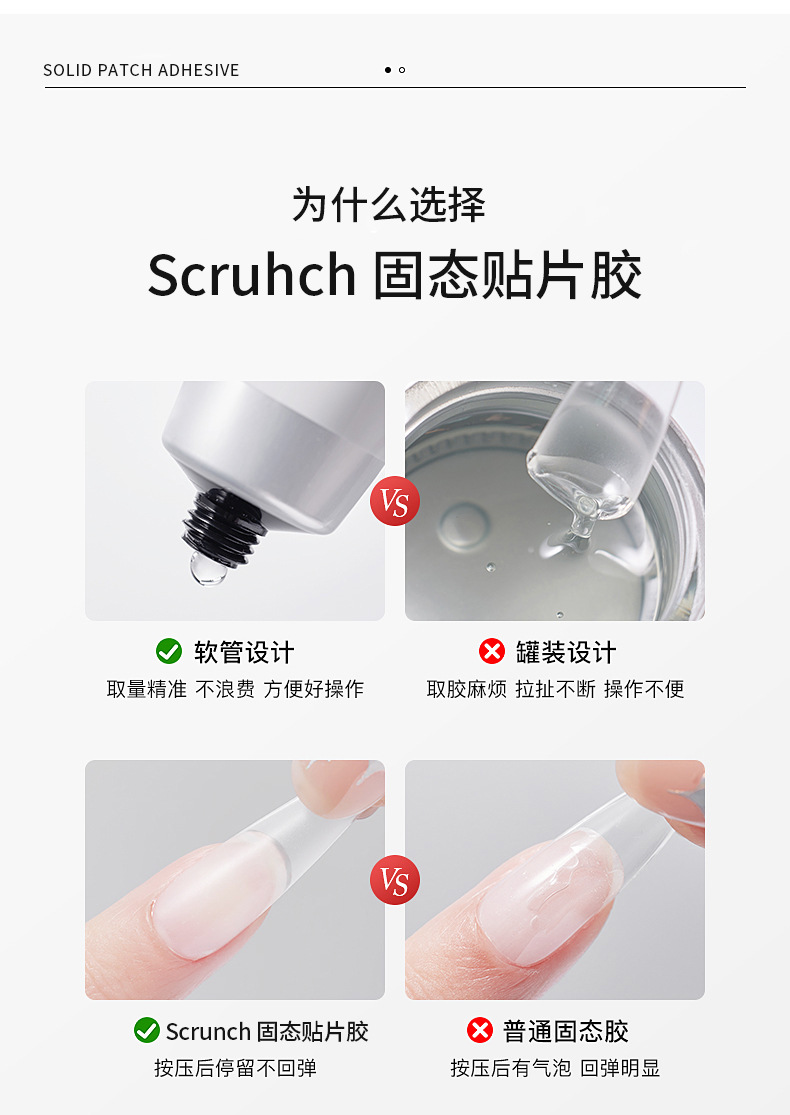 SOLID PATCH ADHESIVE

为什么选择
Scruhch 固态贴片胶

VS

软管设计
取量精准 不浪费 方便好操作

罐装设计
取胶麻烦 拉扯不断 操作不便

VS

Scrunch 固态贴片胶
按压后停留不回弹

普通固态胶
按压后有气泡 回弹明显