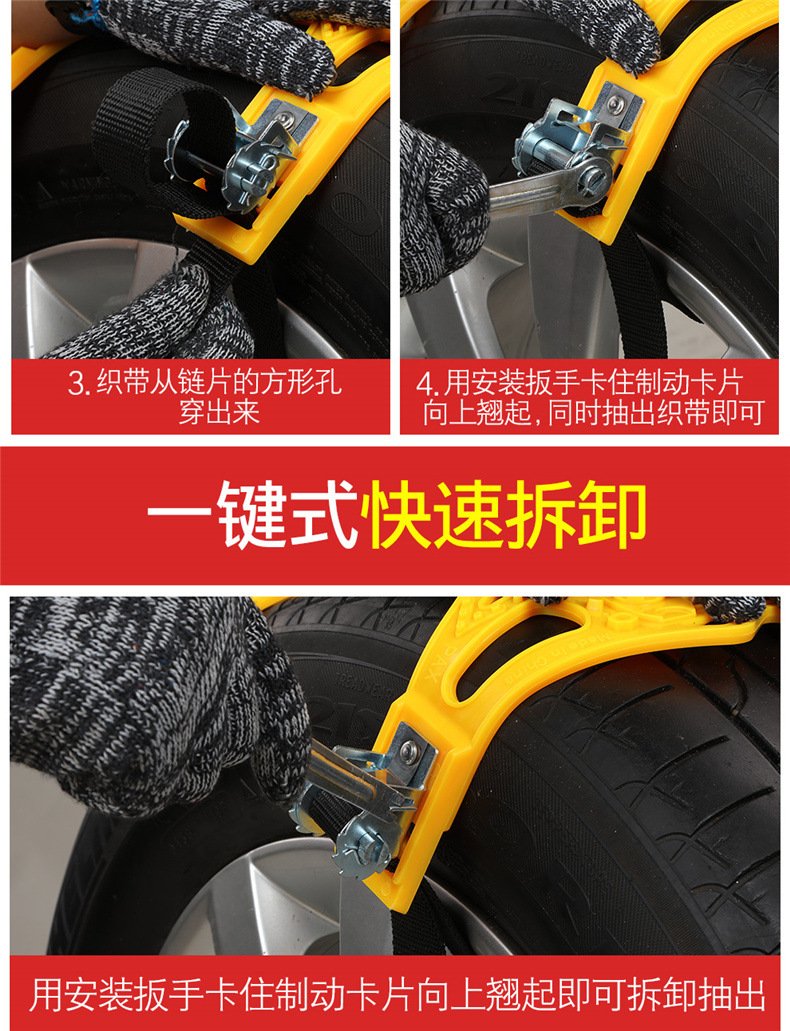 3. 织带从链片的方形孔穿出来

4. 用安装扳手卡住制动卡片向上翘起，同时抽出织带即可

一键式快速拆卸

用安装扳手卡住制动卡片向上翘起即可拆卸抽出