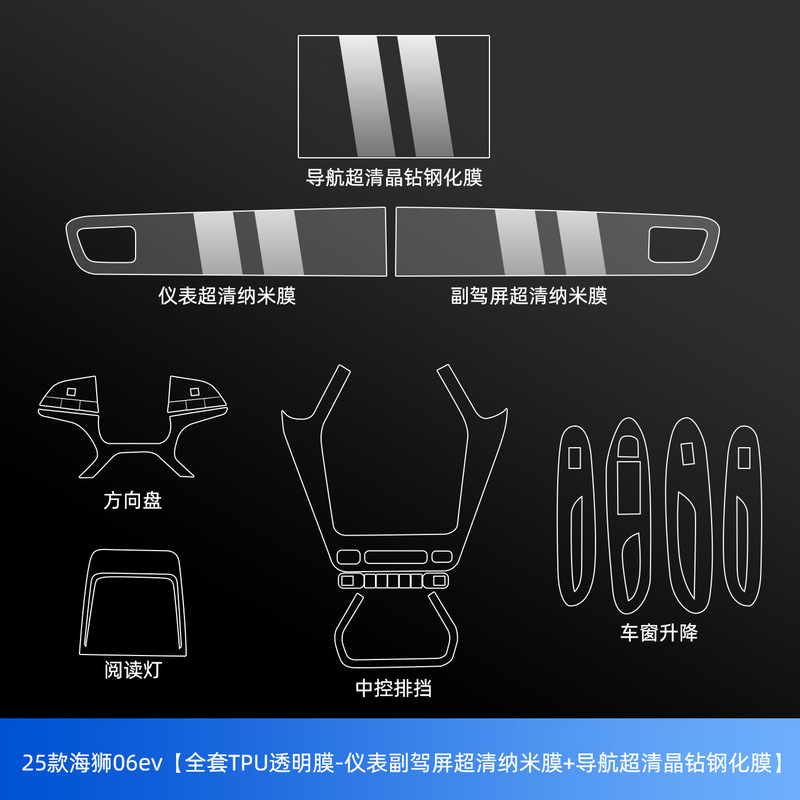 导航超清晶钻钢化膜

仪表超清纳米膜

副驾屏超清纳米膜

方向盘

阅读灯

中控排挡

车窗升降

25款海狮06ev【全套TPU透明膜-仪表副驾屏超清纳米膜+导航超清晶钻钢化膜】