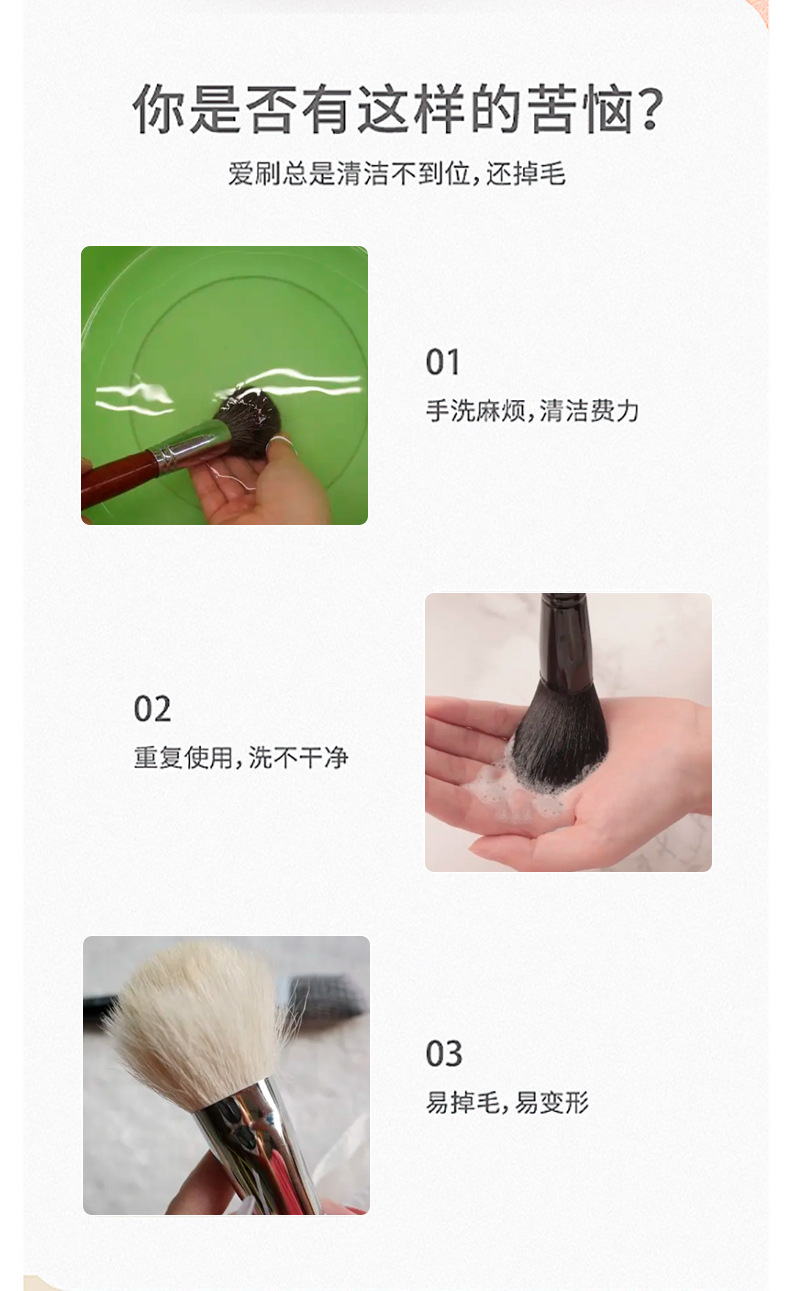 你是否有这样的苦恼?

爱刷总是清洁不到位,还掉毛

01

手洗麻烦,清洁费力

02

重复使用,洗不干净

03

易掉毛,易变形