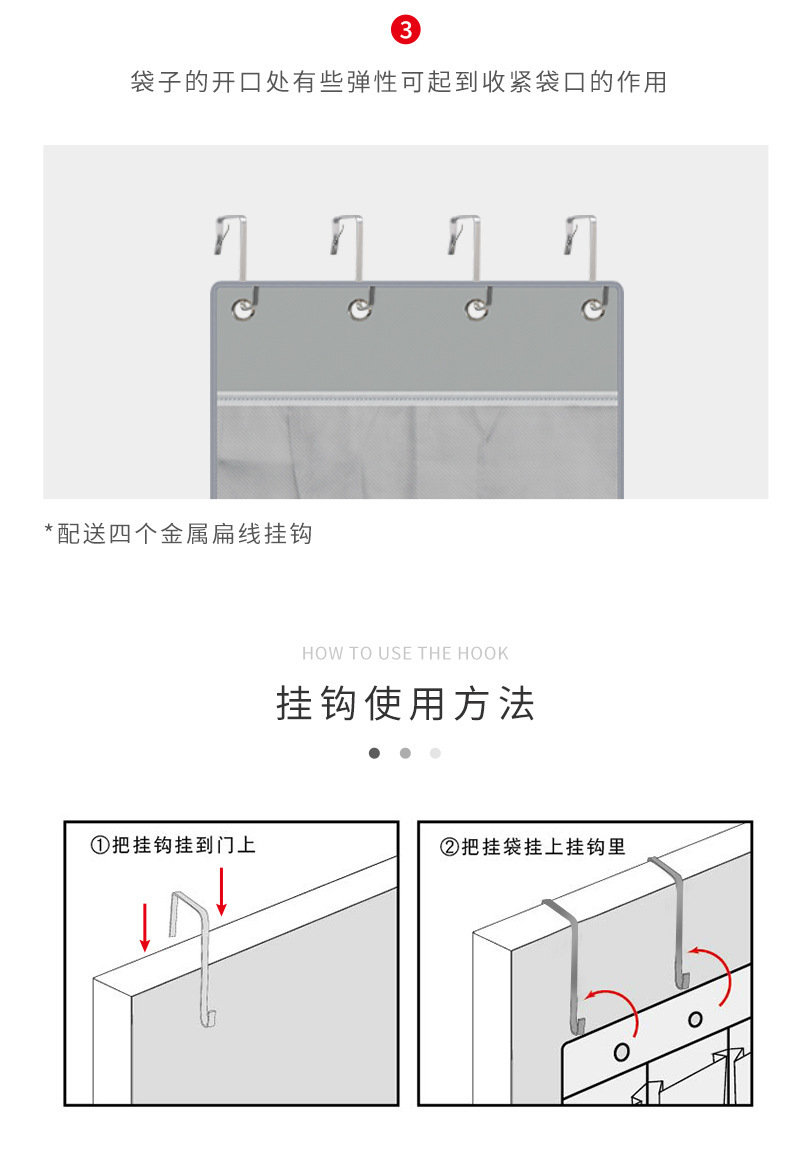 3

袋子的开口处有些弹性可起到收紧袋口的作用

*配送四个金属扁线挂钩

HOW TO USE THE HOOK

挂钩使用方法

①把挂钩挂到门上

②把挂袋挂上挂钩里