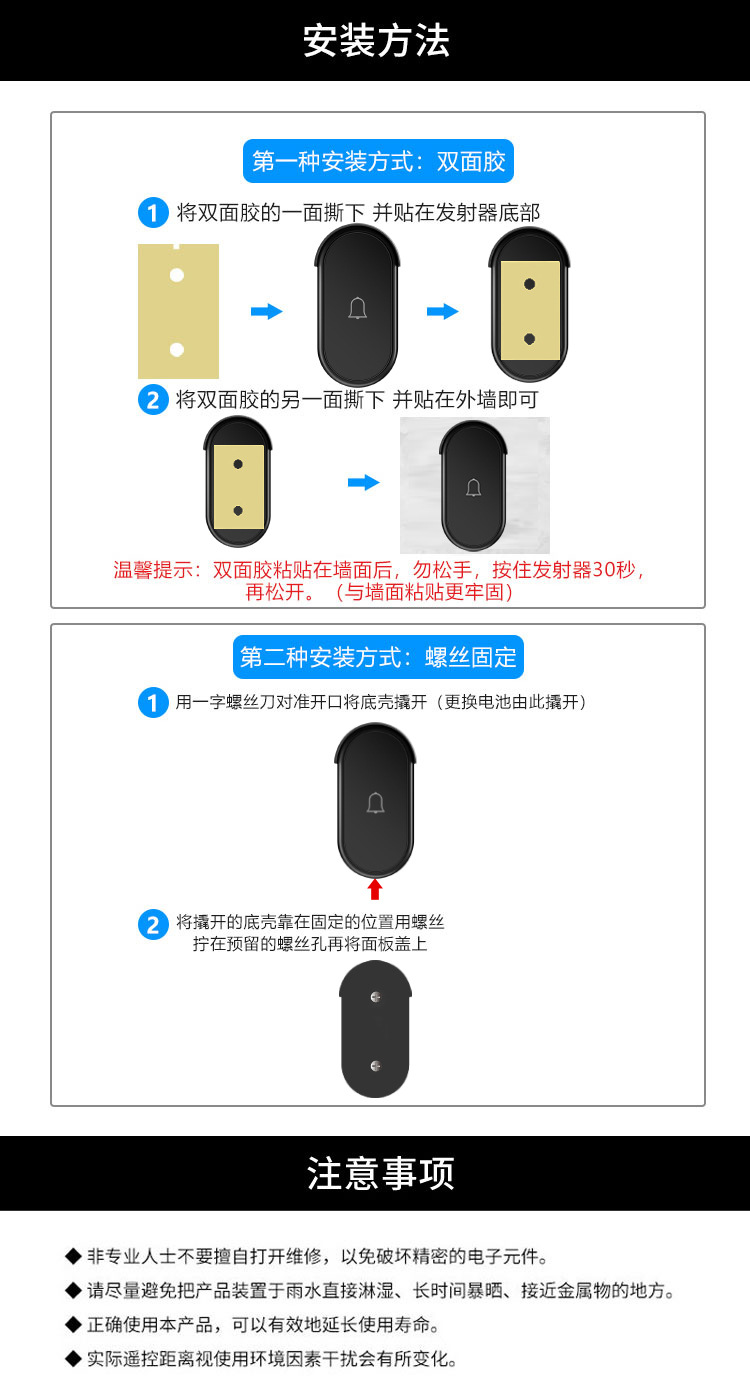 安装方法

第一种安装方式：双面胶

1 将双面胶的一面撕下 并贴在发射器底部

2 将双面胶的另一面撕下 并贴在外墙即可

温馨提示：双面胶粘贴在墙面后，勿松手，按住发射器30秒，再松开。（与墙面粘贴更牢固）

第二种安装方式：螺丝固定

1 用一字螺丝刀对准开口将底壳撬开（更换电池由此撬开）

2 将撬开的底壳靠在固定的位置用螺丝拧在预留的螺丝孔再将面板盖上

注意事项

◆ 非专业人士不要擅自打开维修，以免破坏精密的电子元件。
◆ 请尽量避免把产品装置于雨水直接淋湿、长时间暴晒、接近金属物的地方。
◆ 正确使用本产品，可以有效地延长使用寿命。
◆ 实际遥控距离视使用环境因素干扰会有所变化。