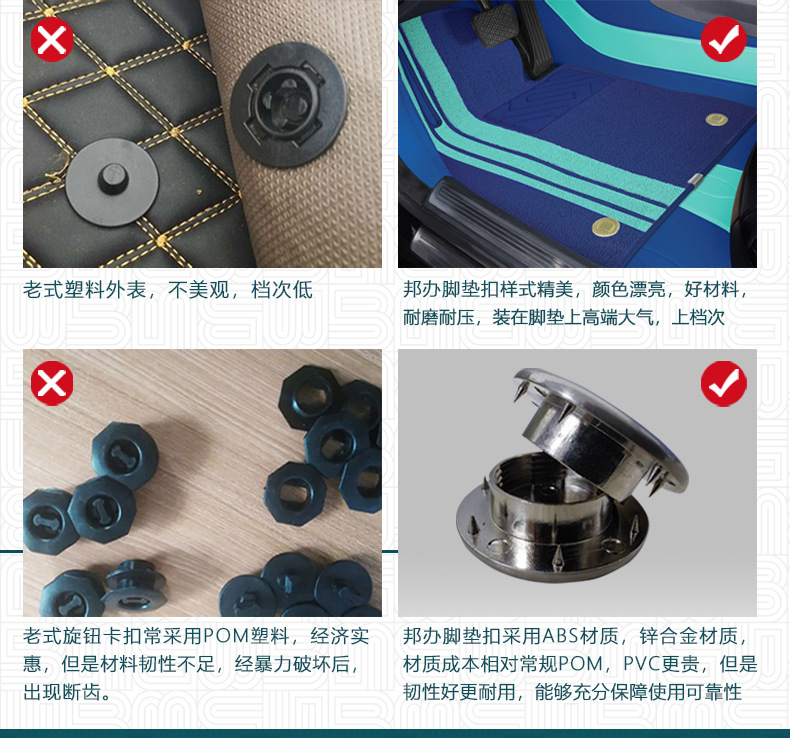 老式塑料外表，不美观，档次低

邦办脚垫扣样式精美，颜色漂亮，好材料，耐磨耐压，装在脚垫上高端大气，上档次

老式旋钮卡扣常采用POM塑料，经济实惠，但是材料韧性不足，经暴力破坏后，出现断齿。

邦办脚垫扣采用ABS材质，锌合金材质，材质成本相对常规POM，PVC更贵，但是韧性好更耐用，能够充分保障使用可靠性