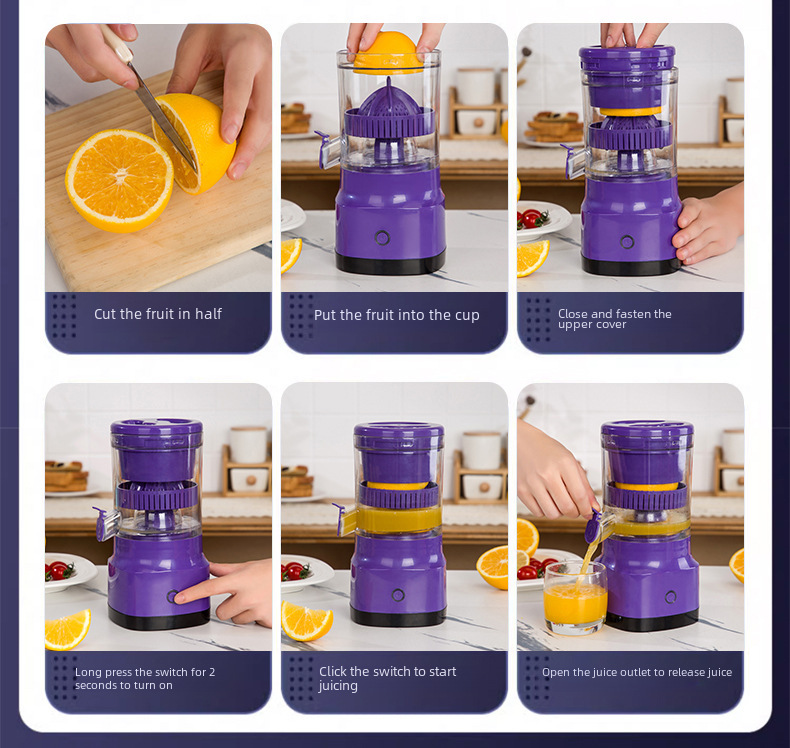 Cut the fruit in half

Put the fruit into the cup

Close and fasten the upper cover

Long press the switch for 2 seconds to turn on

Click the switch to start juicing

Open the juice outlet to release juice