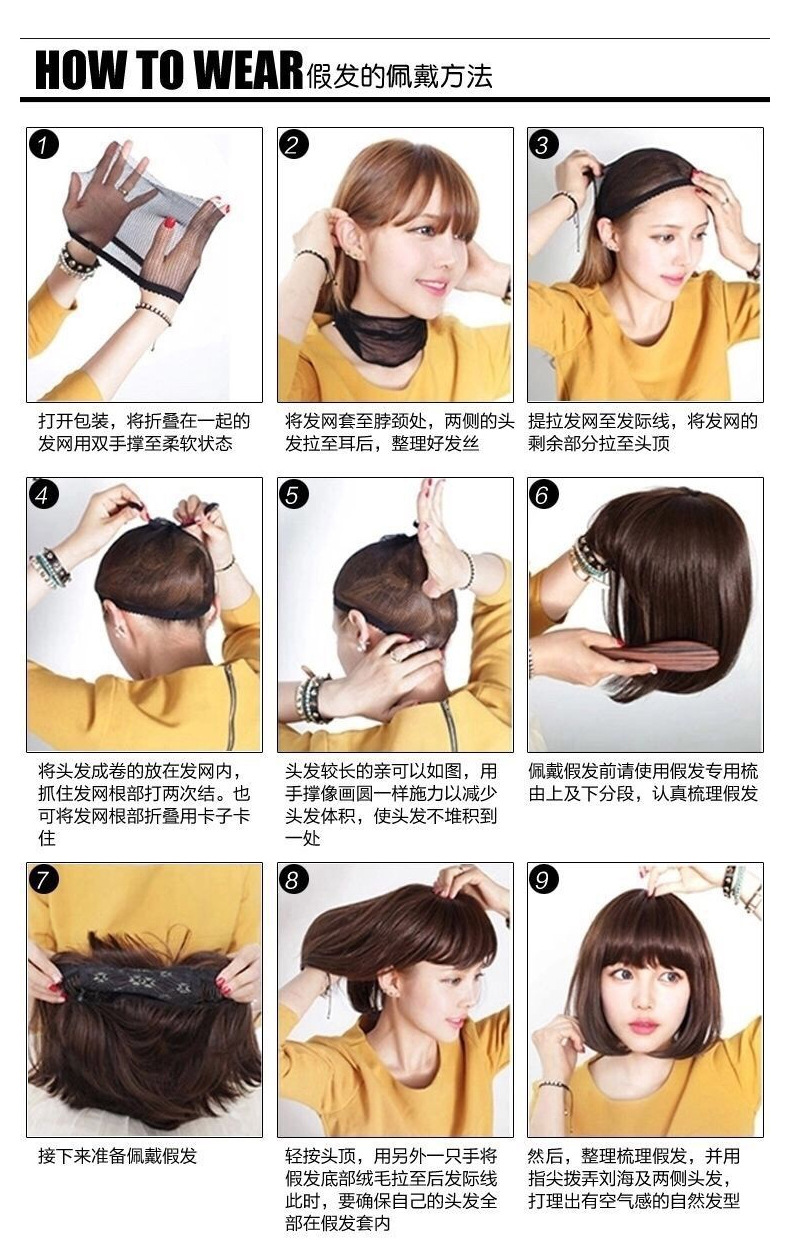 HOW TO WEAR 假发的佩戴方法

1
打开包装，将折叠在一起的发网用双手撑至柔软状态

2
将发网套至脖颈处，两侧的头发拉至耳后，整理好发丝

3
提拉发网至发际线，将发网的剩余部分拉至头顶

4
将头发成卷的放在发网内，抓住发网根部打两次结。也可将发网根部折叠用卡子卡住

5
头发较长的亲可以如图，用手撑像画圆一样施力以减少头发体积，使头发不堆积到一处

6
佩戴假发前请使用假发专用梳由上及下分段，认真梳理假发

7
接下来准备佩戴假发

8
轻按头顶，用另外一只手将假发底部绒毛拉至后发际线此时，要确保自己的头发全部在假发套内

9
然后，整理梳理假发，并用指尖拨弄刘海及两侧头发，打理出有空气感的自然发型