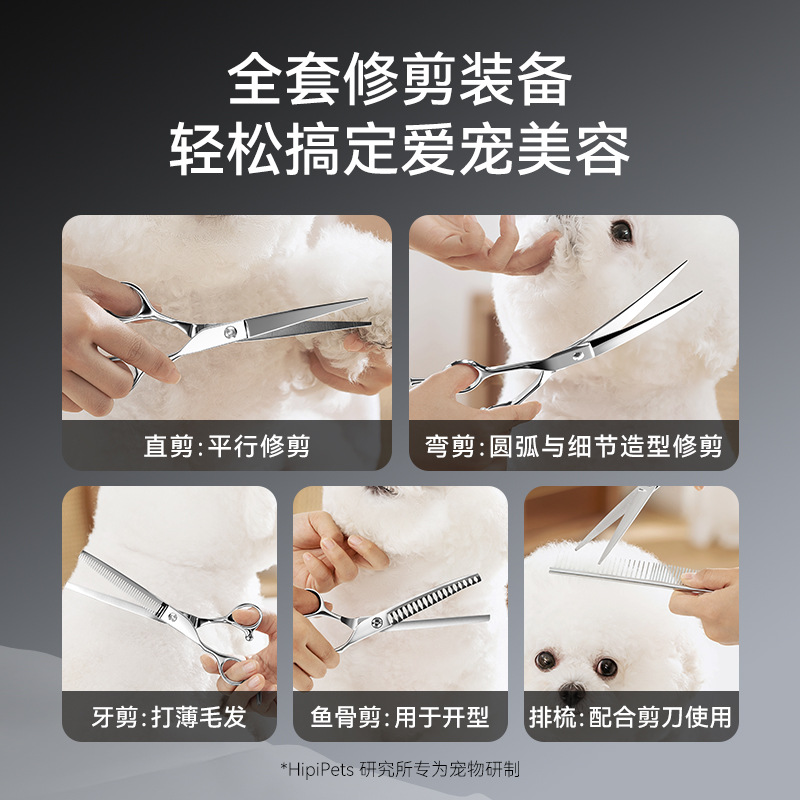 全套修剪装备
轻松搞定爱宠美容

直剪:平行修剪

弯剪:圆弧与细节造型修剪

牙剪:打薄毛发

鱼骨剪:用于开型

排梳:配合剪刀使用

*HipiPets 研究所专为宠物研制