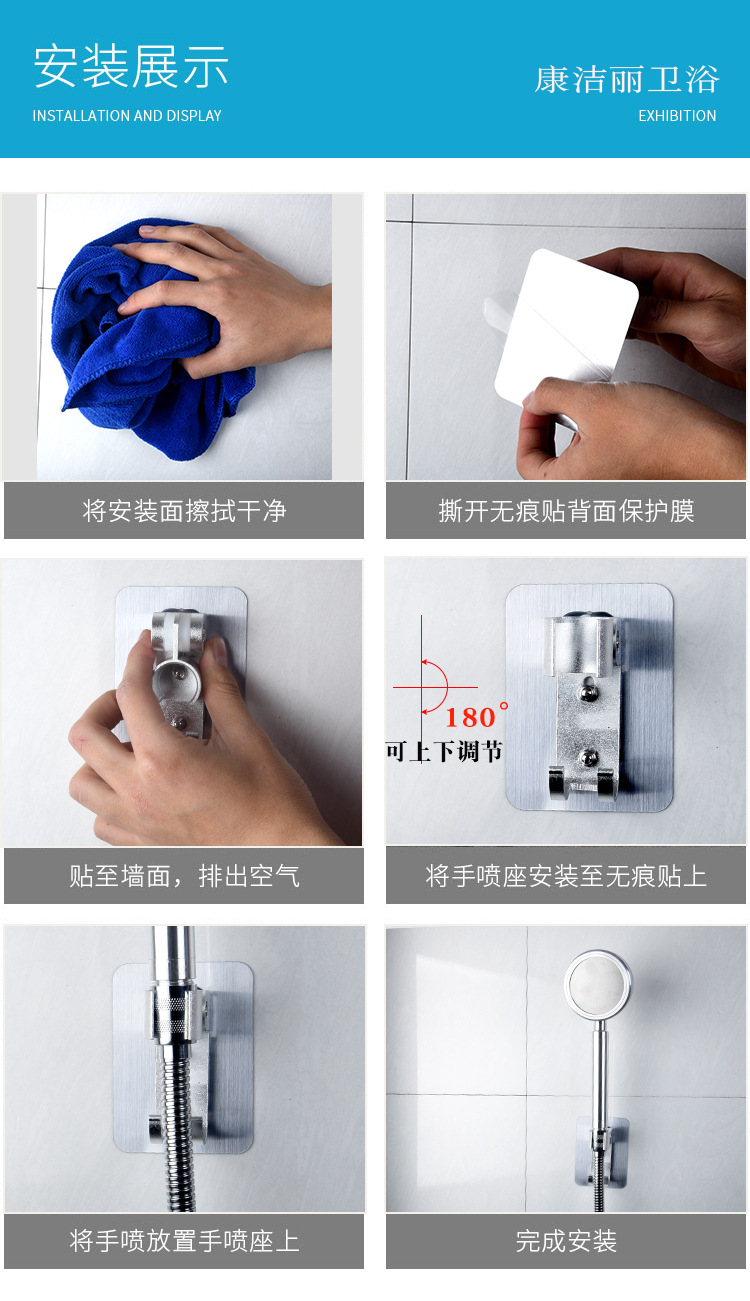 安装展示
INSTALLATION AND DISPLAY

康洁丽卫浴
EXHIBITION

将安装面擦拭干净

撕开无痕贴背面保护膜

贴至墙面，排出空气

180°
可上下调节

将手喷座安装至无痕贴上

将手喷放置手喷座上

完成安装