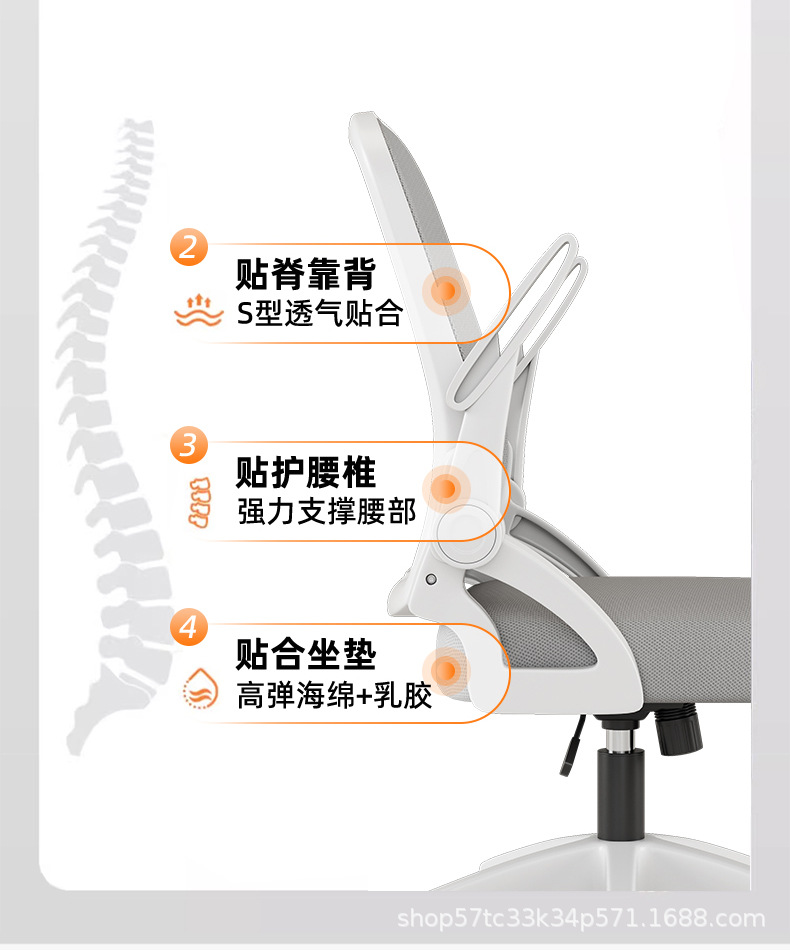 2
贴脊靠背
S型透气贴合

3
贴护腰椎
强力支撑腰部

4
贴合坐垫
高弹海绵+乳胶

shop57tc33k34p571.1688.com