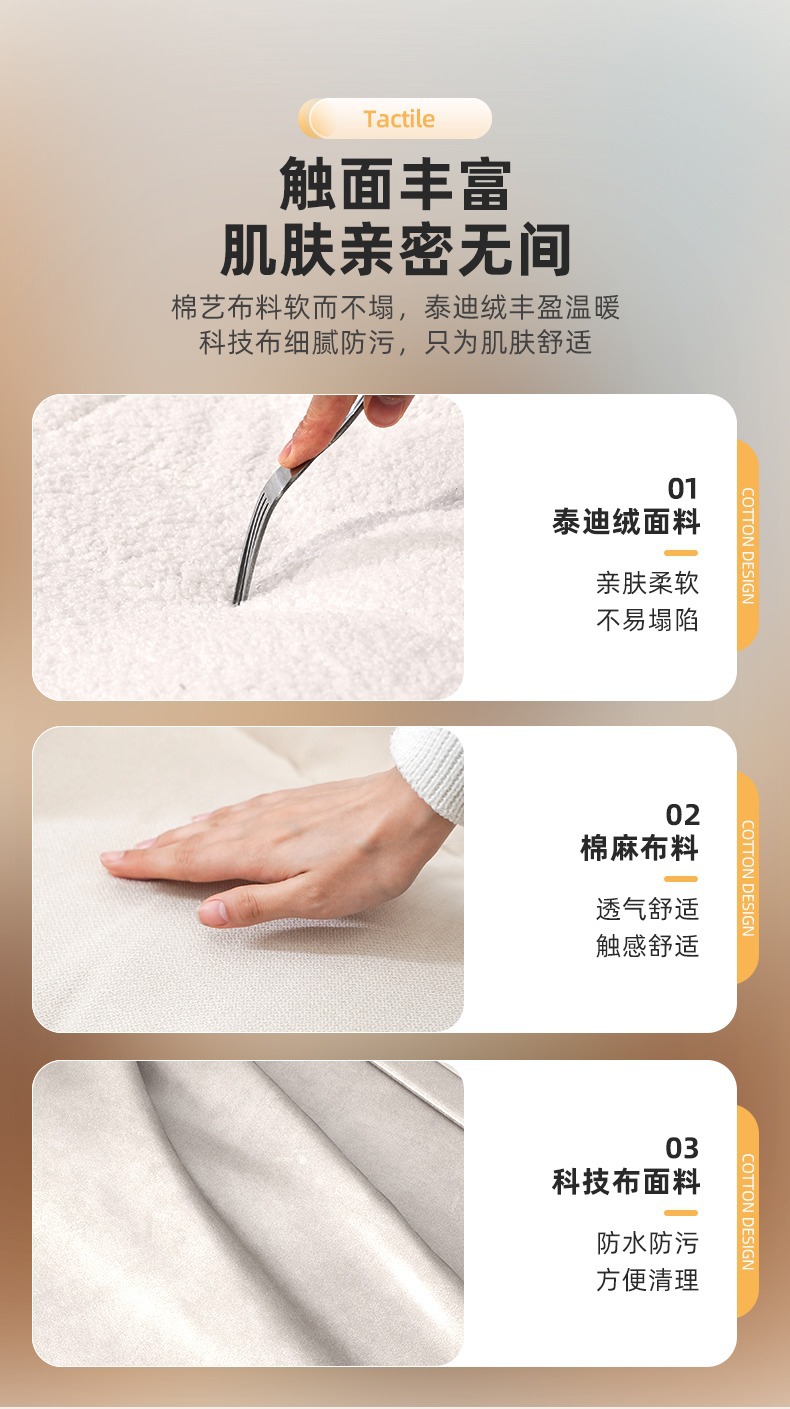 Tactile

触面丰富
肌肤亲密无间

棉艺布料软而不塌，泰迪绒丰盈温暖
科技布细腻防污，只为肌肤舒适

01
泰迪绒面料

亲肤柔软
不易塌陷

COTTON DESIGN

02
棉麻布料

透气舒适
触感舒适

COTTON DESIGN

03
科技布面料

防水防污
方便清理

COTTON DESIGN