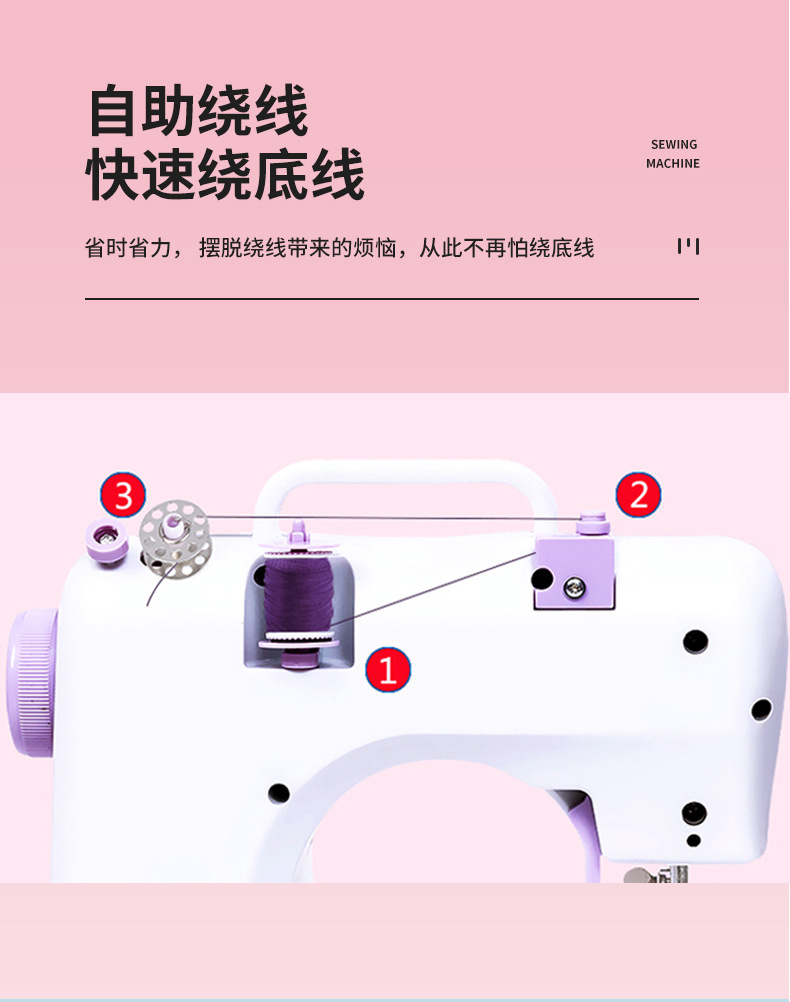 自助绕线
快速绕底线

SEWING
MACHINE

省时省力，摆脱绕线带来的烦恼，从此不再怕绕底线

3

2

1