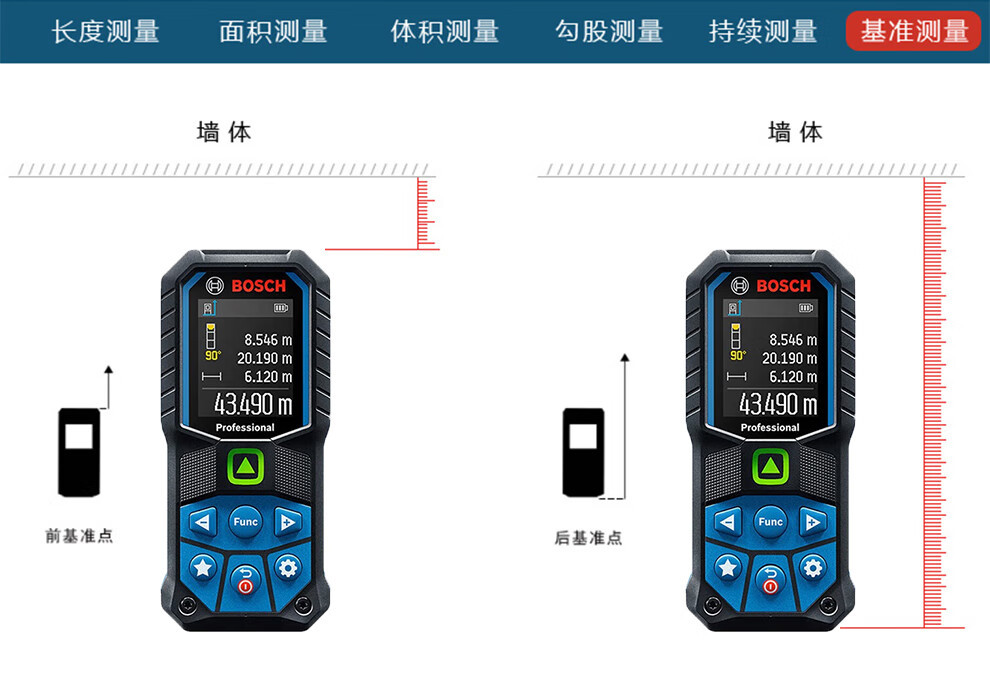 长度测量 面积测量 体积测量 勾股测量 持续测量 基准测量

墙体

BOSCH
90°
8.546 m
20.190 m
6.120 m
43.490 m
Professional
Func

前基准点

墙体

BOSCH
90°
8.546 m
20.190 m
6.120 m
43.490 m
Professional
Func

后基准点