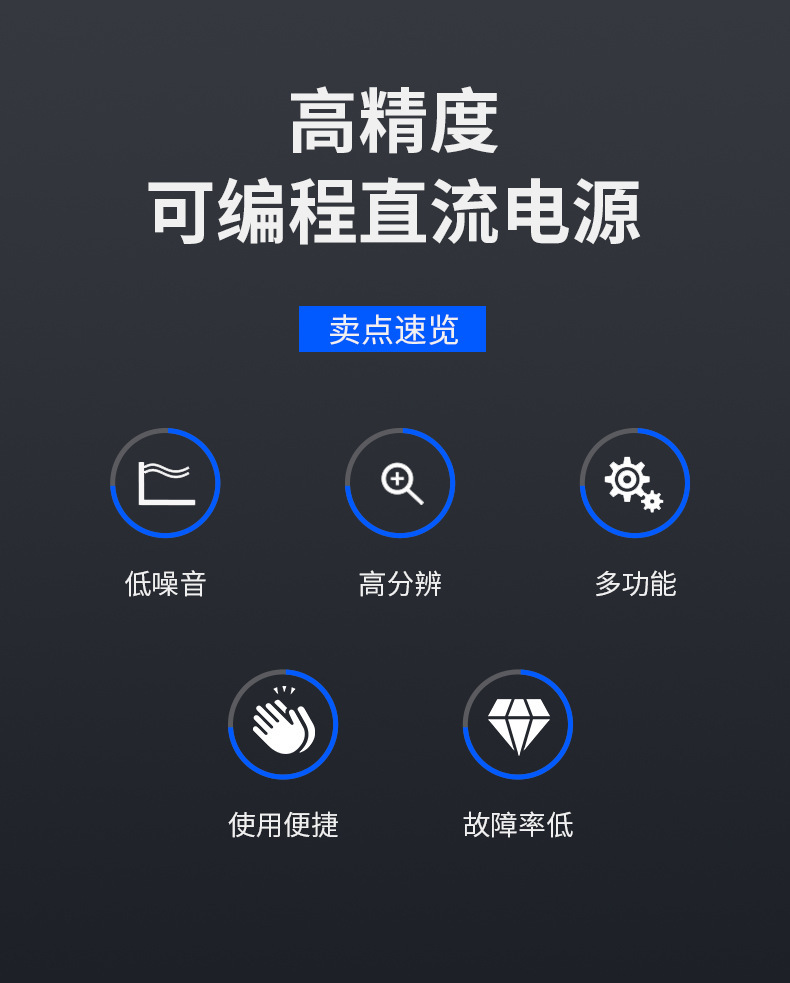 高精度
可编程直流电源

卖点速览

低噪音

高分辨

多功能

使用便捷

故障率低