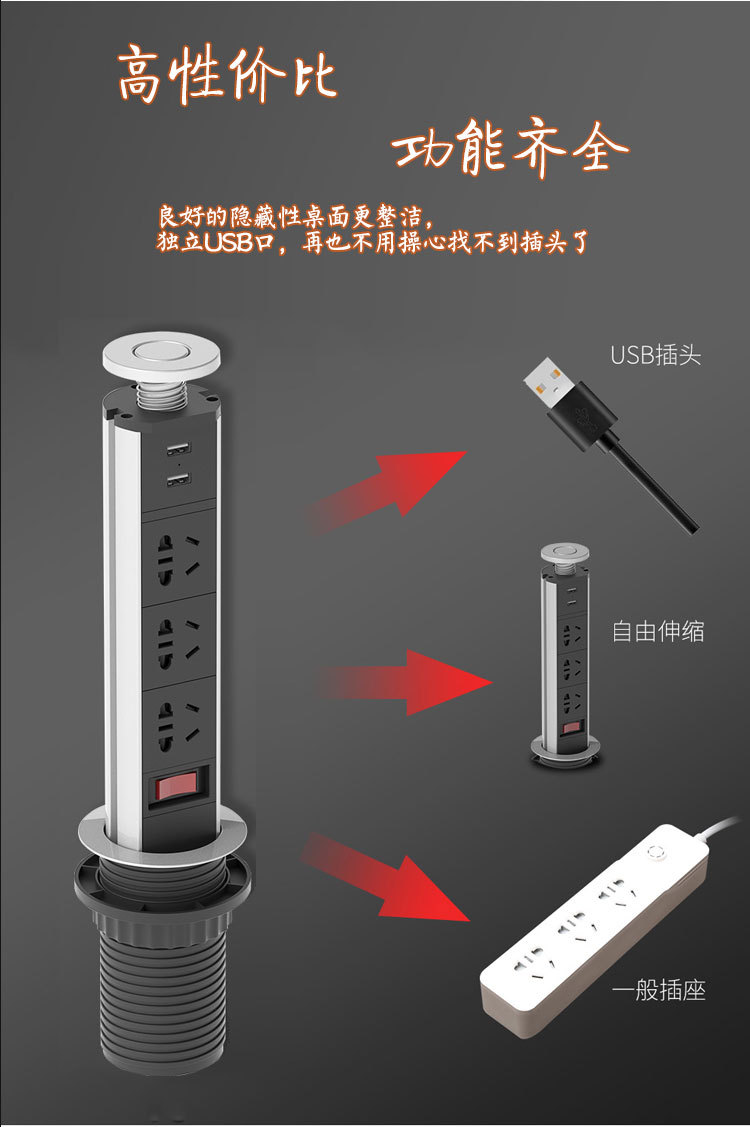 高性价比

功能齐全

良好的隐藏性桌面更整洁，
独立USB口，再也不用操心找不到插头了

USB插头

自由伸缩

一般插座