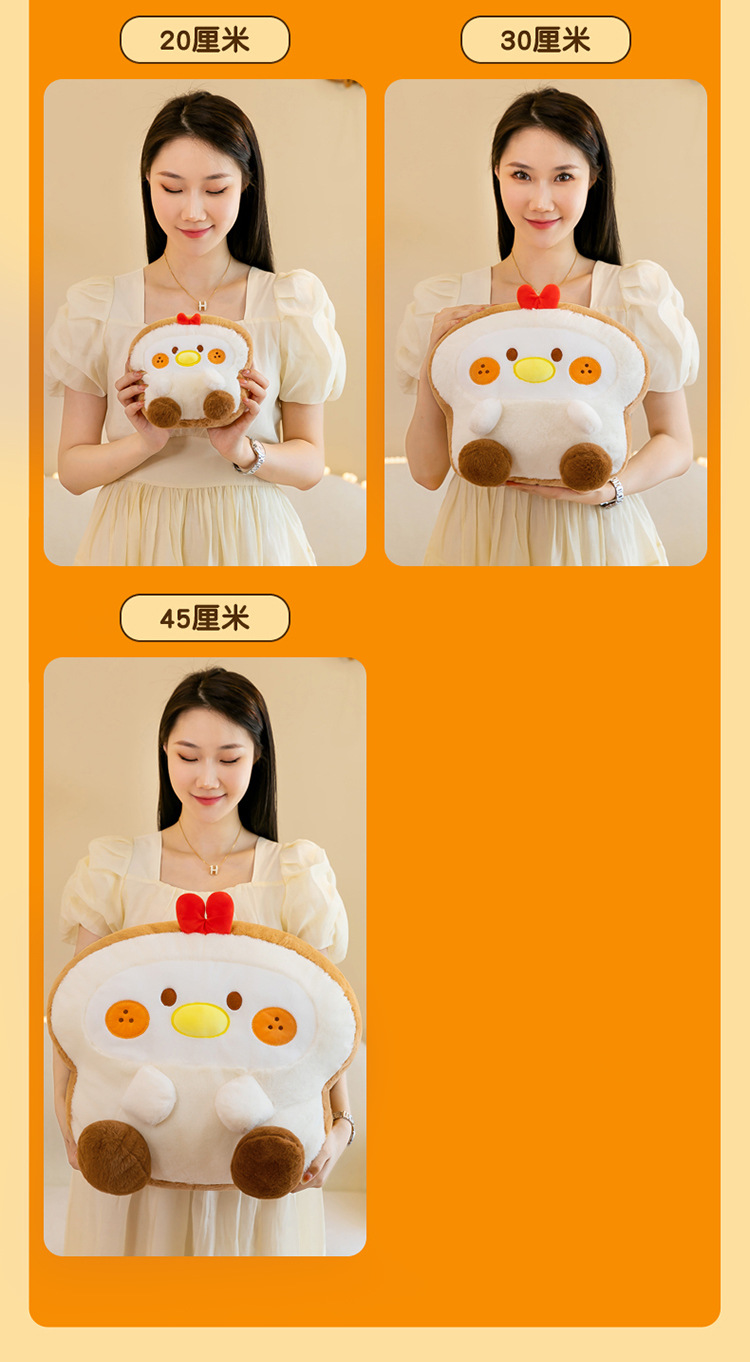 20厘米

30厘米

45厘米