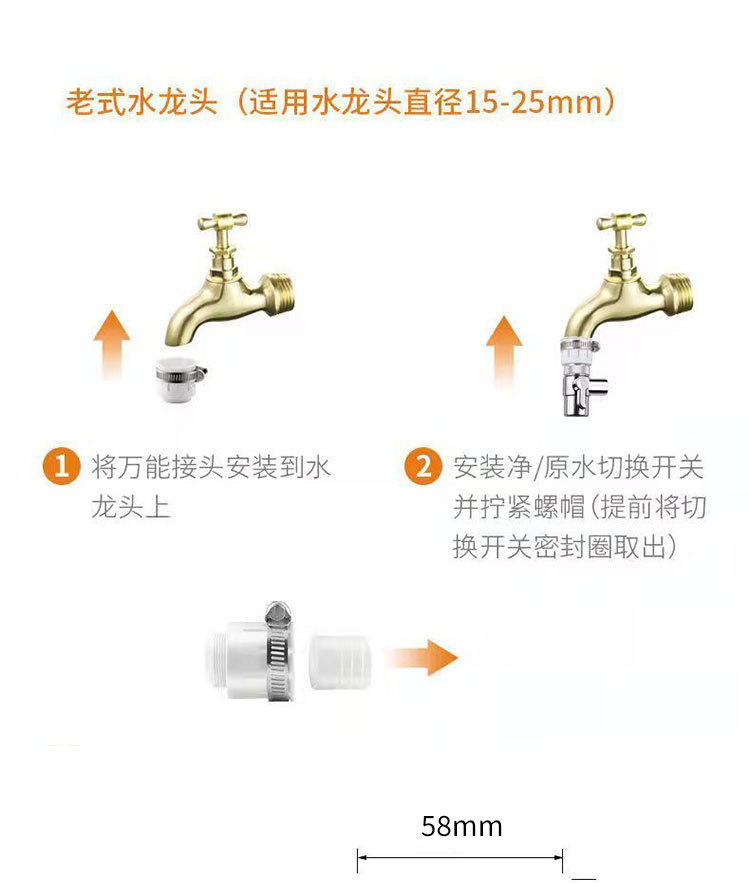 老式水龙头（适用水龙头直径15-25mm）

1 将万能接头安装到水龙头上

2 安装净/原水切换开关并拧紧螺帽(提前将切换开关密封圈取出)

58mm