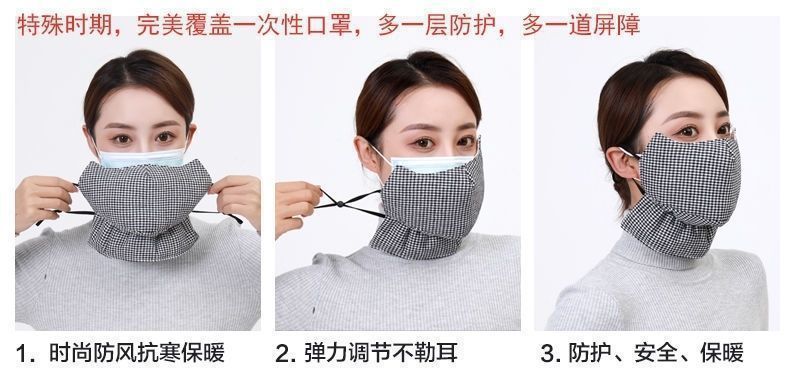 特殊时期，完美覆盖一次性口罩，多一层防护，多一道屏障

1. 时尚防风抗寒保暖

2. 弹力调节不勒耳

3. 防护、安全、保暖