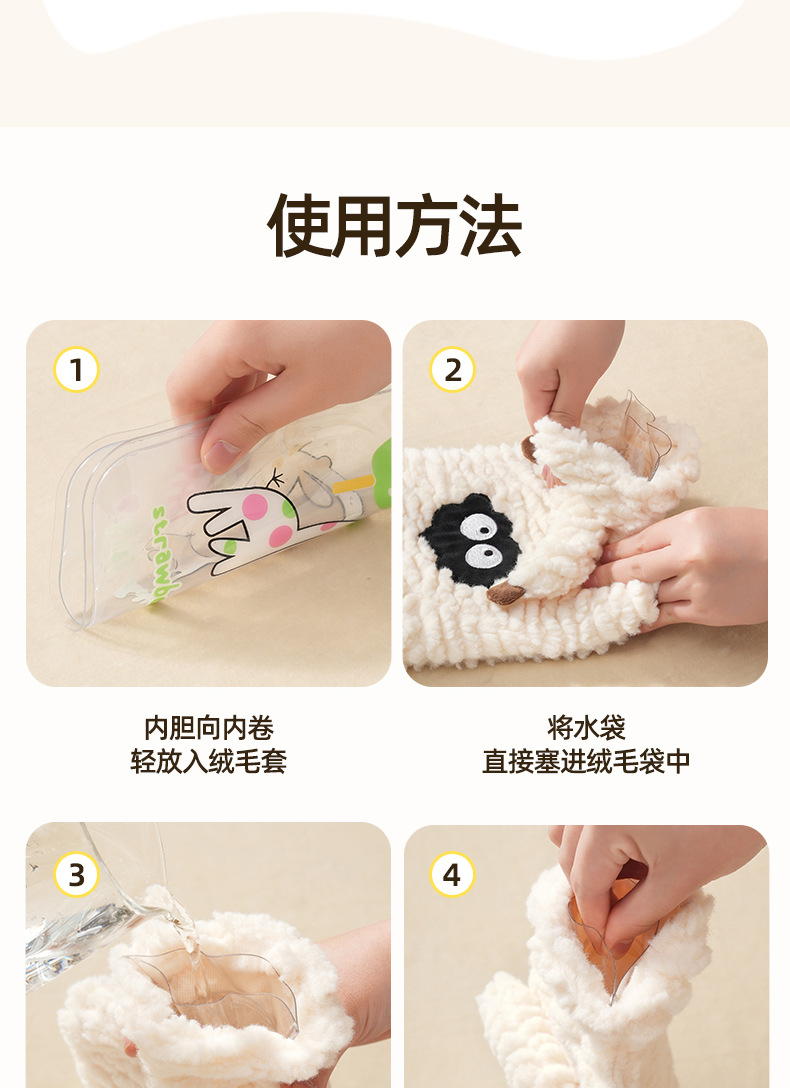 使用方法

1

2

内胆向内卷
轻放入绒毛套

将水袋
直接塞进绒毛袋中

3

4