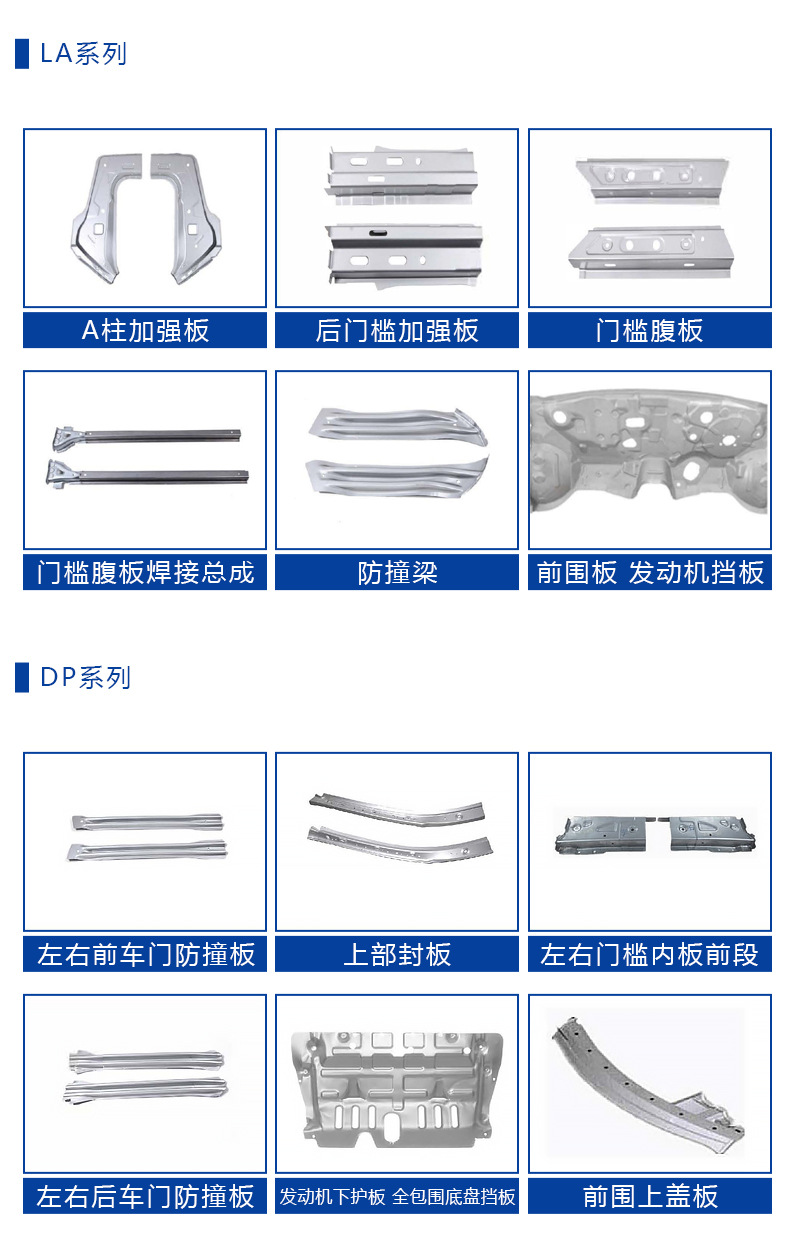 LA系列

A柱加强板

后门槛加强板

门槛腹板

门槛腹板焊接总成

防撞梁

前围板 发动机挡板

DP系列

左右前车门防撞板

上部封板

左右门槛内板前段

左右后车门防撞板

发动机下护板 全包围底盘挡板

前围上盖板