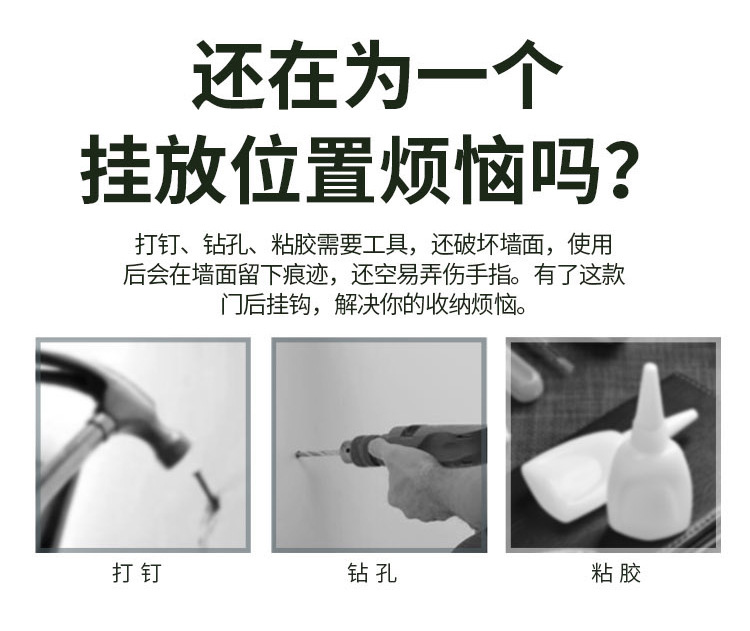 还在为一个
挂放位置烦恼吗?

打钉、钻孔、粘胶需要工具，还破坏墙面，使用后会在墙面留下痕迹，还空易弄伤手指。有了这款门后挂钩，解决你的收纳烦恼。

打 钉

钻 孔

粘 胶