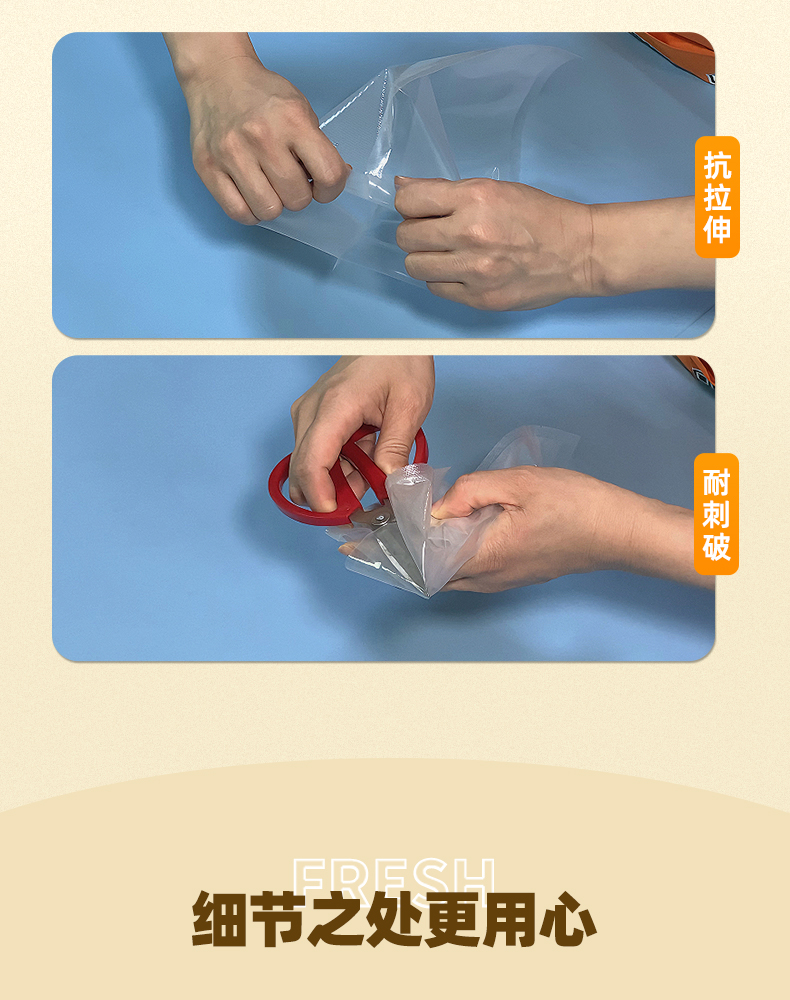 抗拉伸

耐刺破

FRESH

细节之处更用心