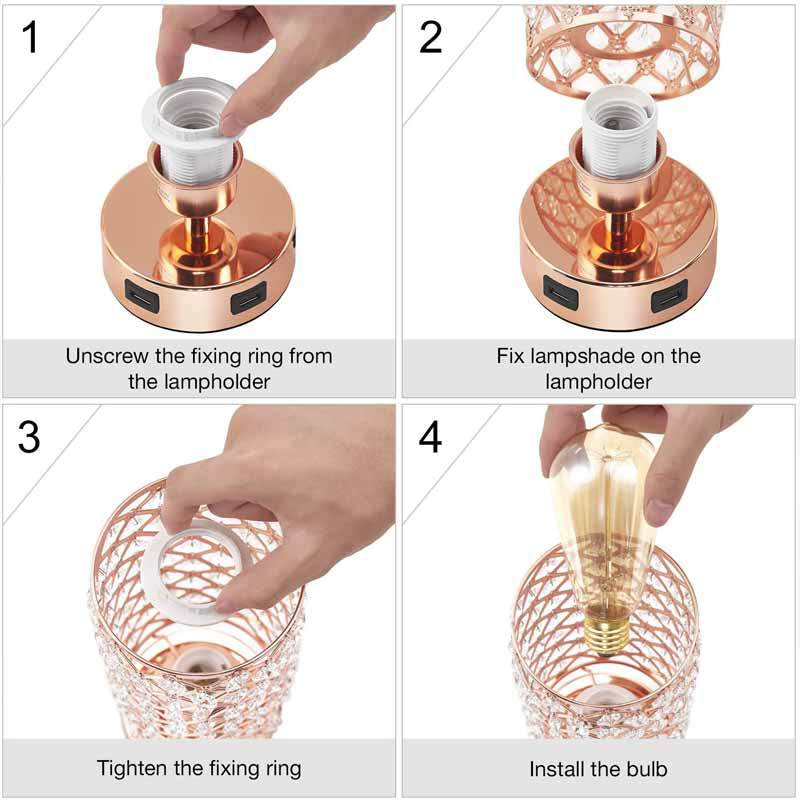 1

Unscrew the fixing ring from the lampholder

2

Fix lampshade on the lampholder

3

Tighten the fixing ring

4

Install the bulb