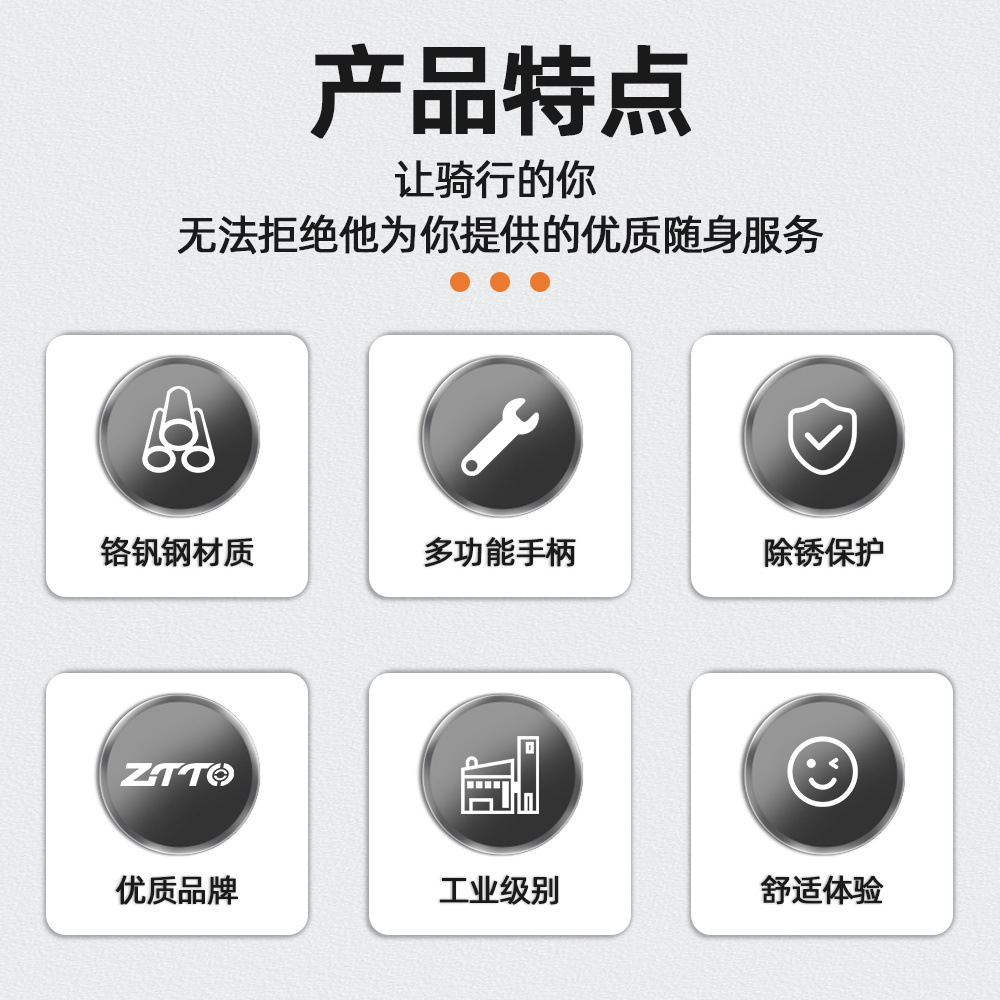 产品特点

让骑行的你
无法拒绝他为你提供的优质随身服务

铬钒钢材质

多功能手柄

除锈保护

ZTTO

优质品牌

工业级别

舒适体验