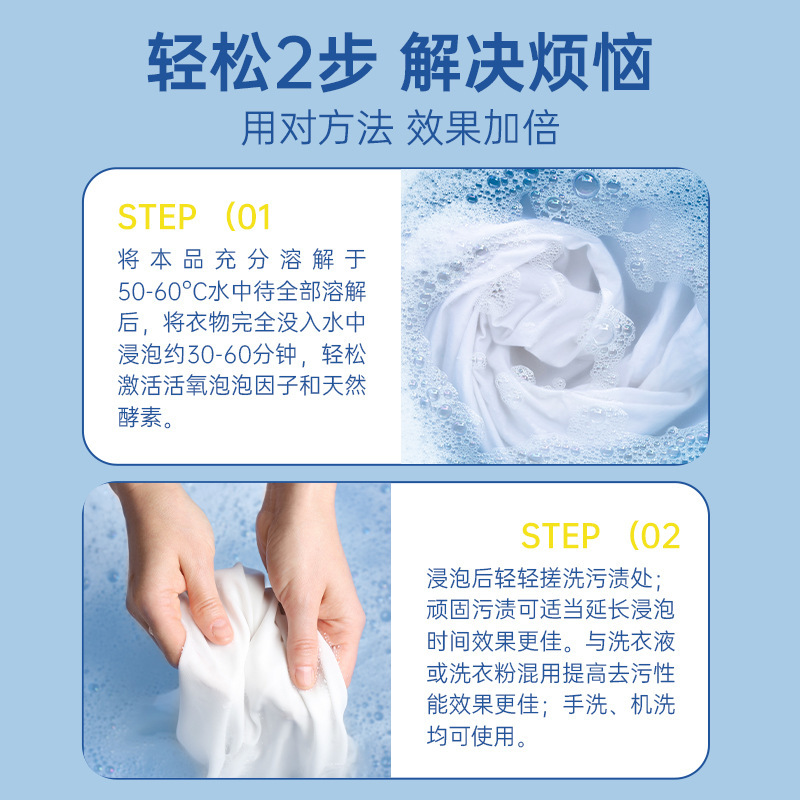 轻松2步 解决烦恼
用对方法 效果加倍

STEP （01
将本品充分溶解于50-60°C水中待全部溶解后，将衣物完全没入水中浸泡约30-60分钟，轻松激活活氧泡泡因子和天然酵素。

STEP （02
浸泡后轻轻搓洗污渍处；顽固污渍可适当延长浸泡时间效果更佳。与洗衣液或洗衣粉混用提高去污性能效果更佳；手洗、机洗均可使用。