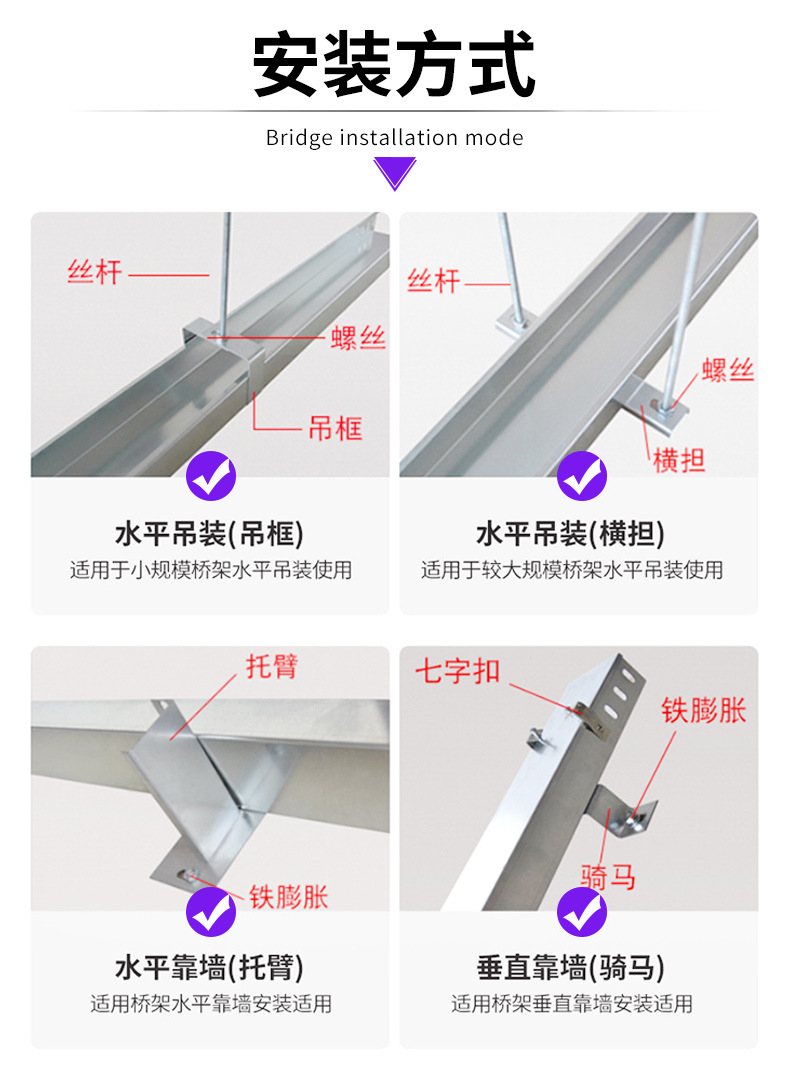 安装方式

Bridge installation mode

丝杆
螺丝
吊框

水平吊装(吊框)
适用于小规模桥架水平吊装使用

丝杆
螺丝
横担

水平吊装(横担)
适用于较大规模桥架水平吊装使用

托臂
铁膨胀

水平靠墙(托臂)
适用桥架水平靠墙安装适用

七字扣
铁膨胀
骑马

垂直靠墙(骑马)
适用桥架垂直靠墙安装适用