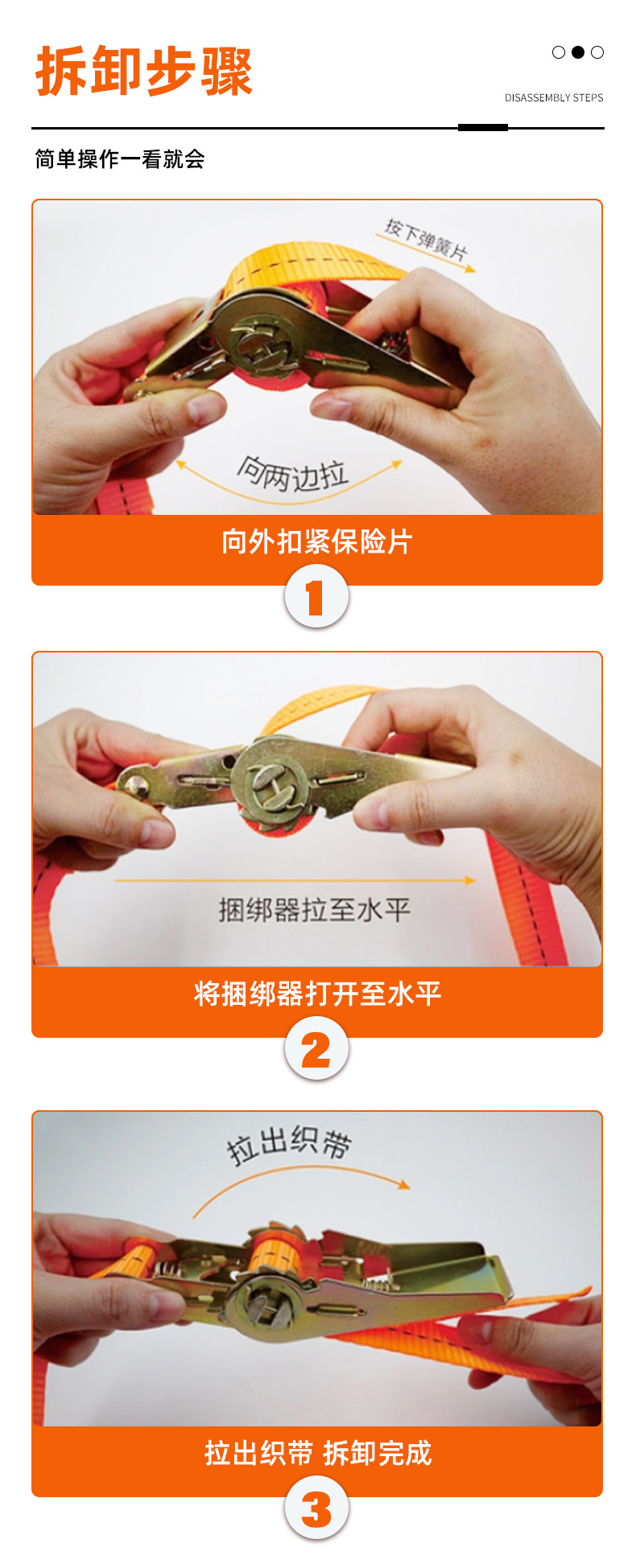 拆卸步骤

DISASSEMBLY STEPS

简单操作一看就会

按下弹簧片

向两边拉

向外扣紧保险片

1

捆绑器拉至水平

将捆绑器打开至水平

2

拉出织带

拉出织带 拆卸完成

3