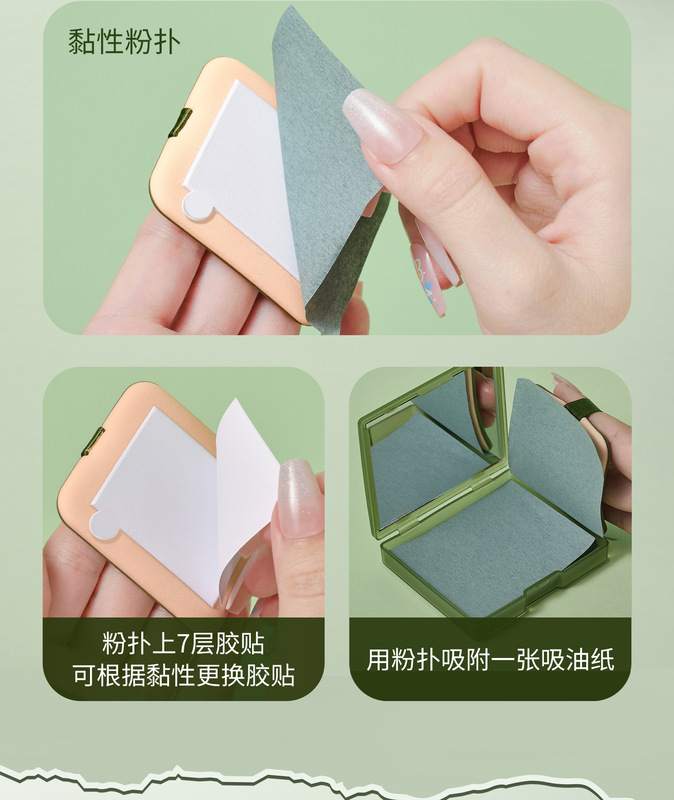 黏性粉扑

粉扑上7层胶贴
可根据黏性更换胶贴

用粉扑吸附一张吸油纸