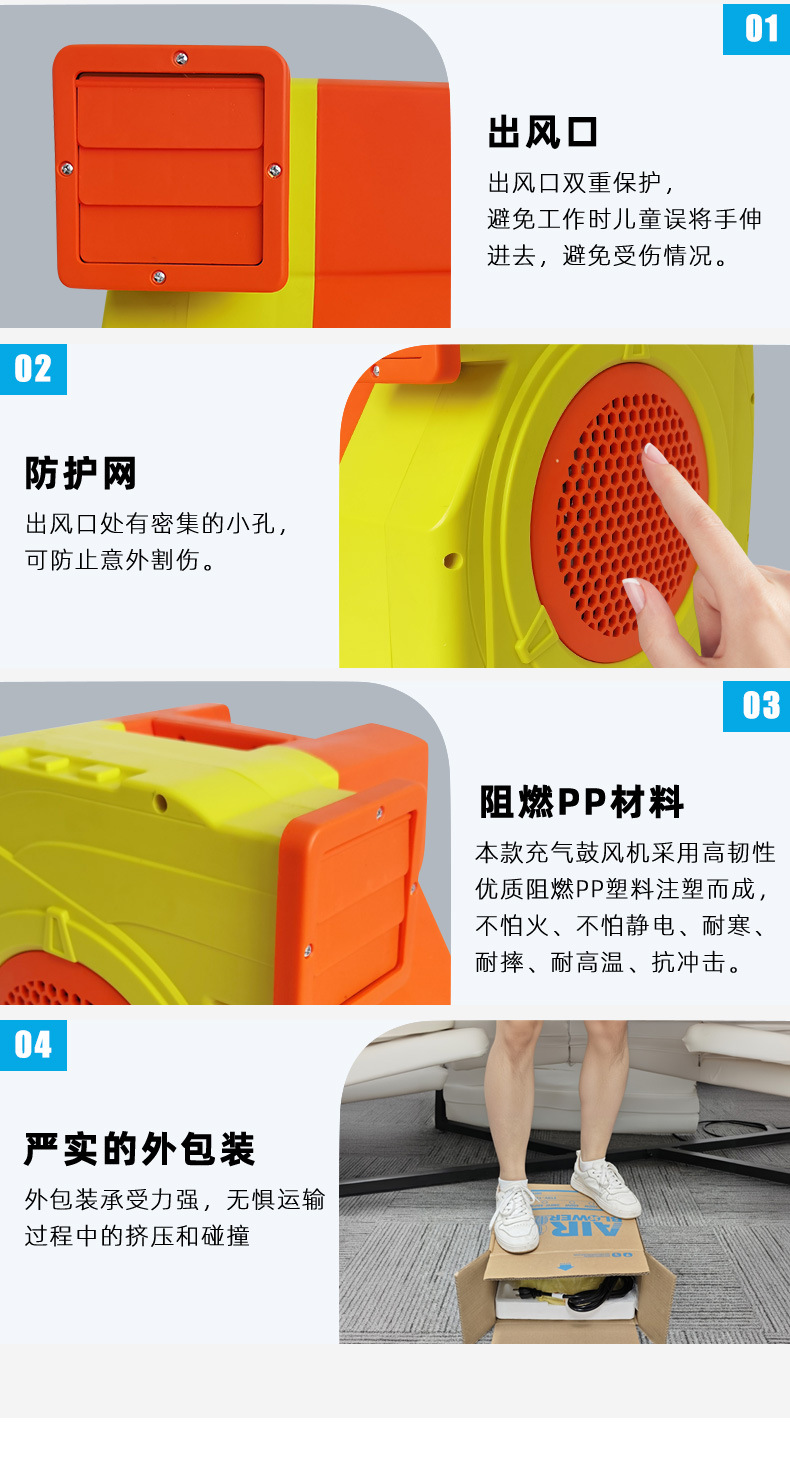 01

出风口

出风口双重保护，避免工作时儿童误将手伸进去，避免受伤情况。

02

防护网

出风口处有密集的小孔，可防止意外割伤。

03

阻燃PP材料

本款充气鼓风机采用高韧性优质阻燃PP塑料注塑而成，不怕火、不怕静电、耐寒、耐摔、耐高温、抗冲击。

04

严实的外包装

外包装承受力强，无惧运输过程中的挤压和碰撞

AIR BLOWER