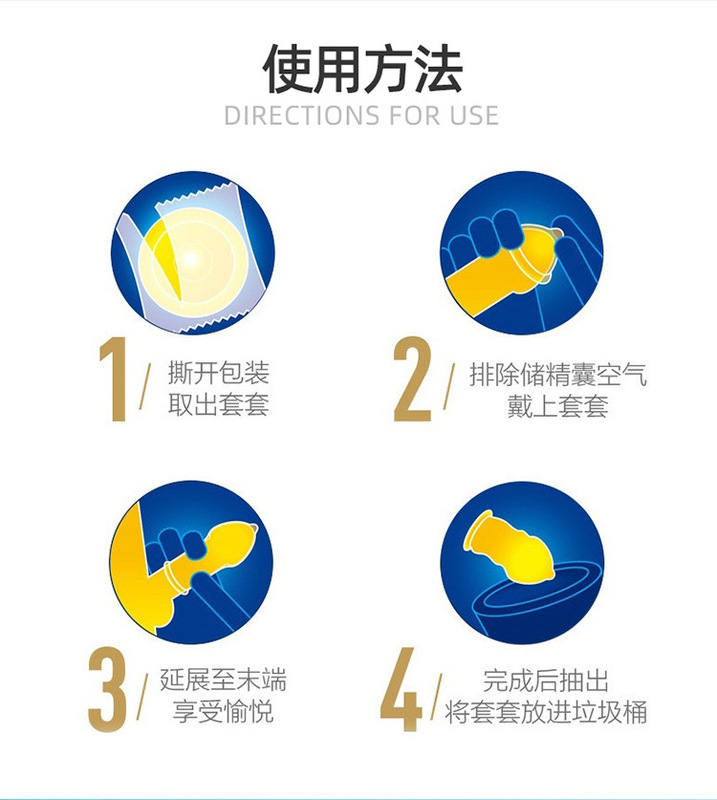 使用方法
DIRECTIONS FOR USE

1/ 撕开包装
取出套套

2/ 排除储精囊空气
戴上套套

3/ 延展至末端
享受愉悦

4/ 完成后抽出
将套套放进垃圾桶