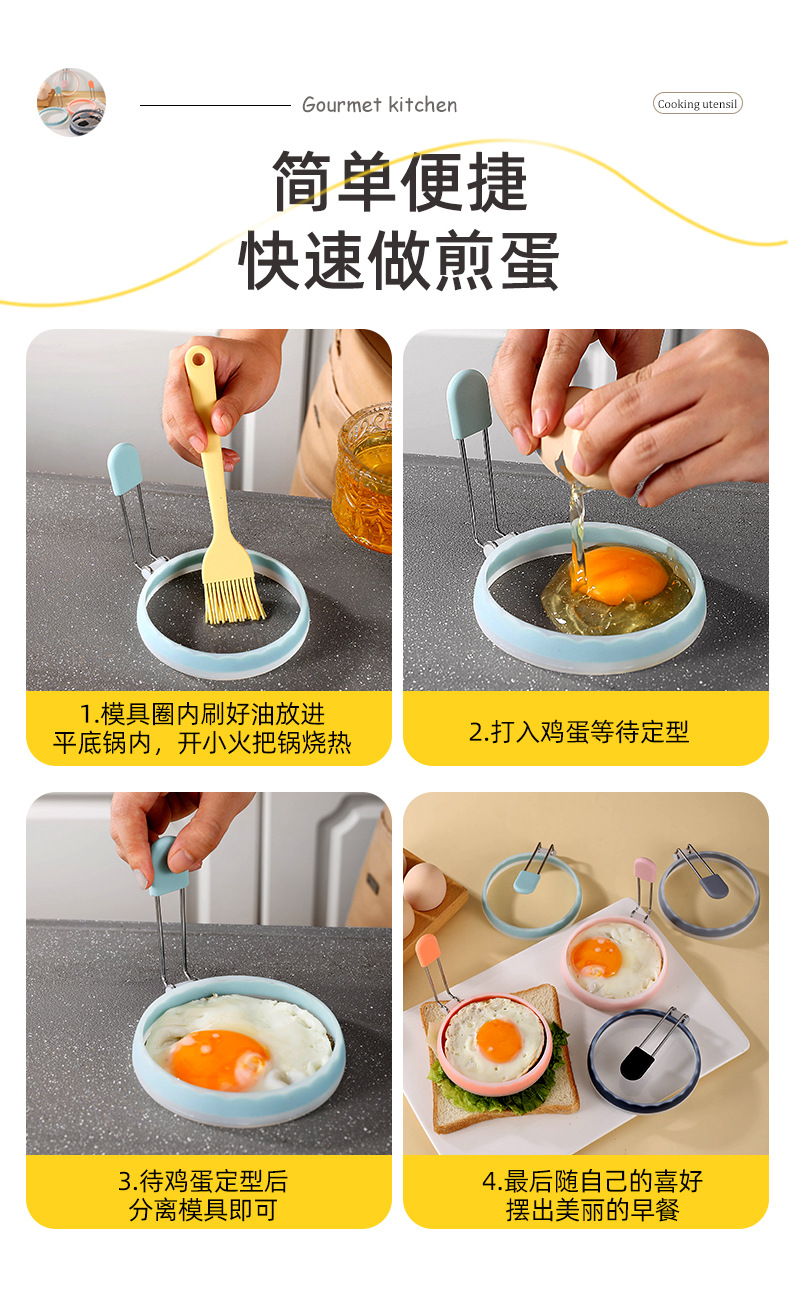 Gourmet kitchen

Cooking utensil

简单便捷
快速做煎蛋

1.模具圈内刷好油放进平底锅内，开小火把锅烧热

2.打入鸡蛋等待定型

3.待鸡蛋定型后分离模具即可

4.最后随自己的喜好摆出美丽的早餐