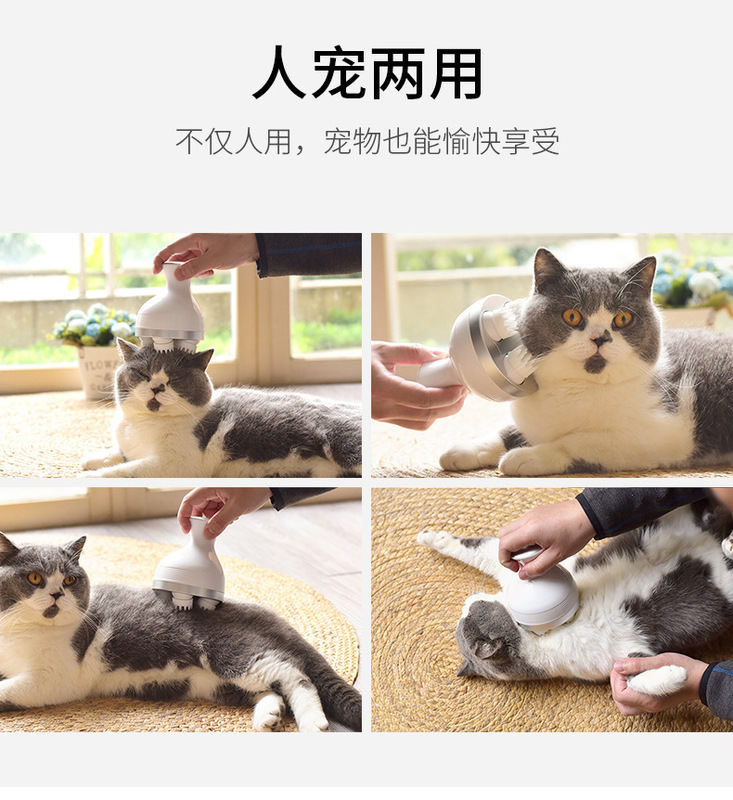 人宠两用

不仅人用，宠物也能愉快享受

FLOW