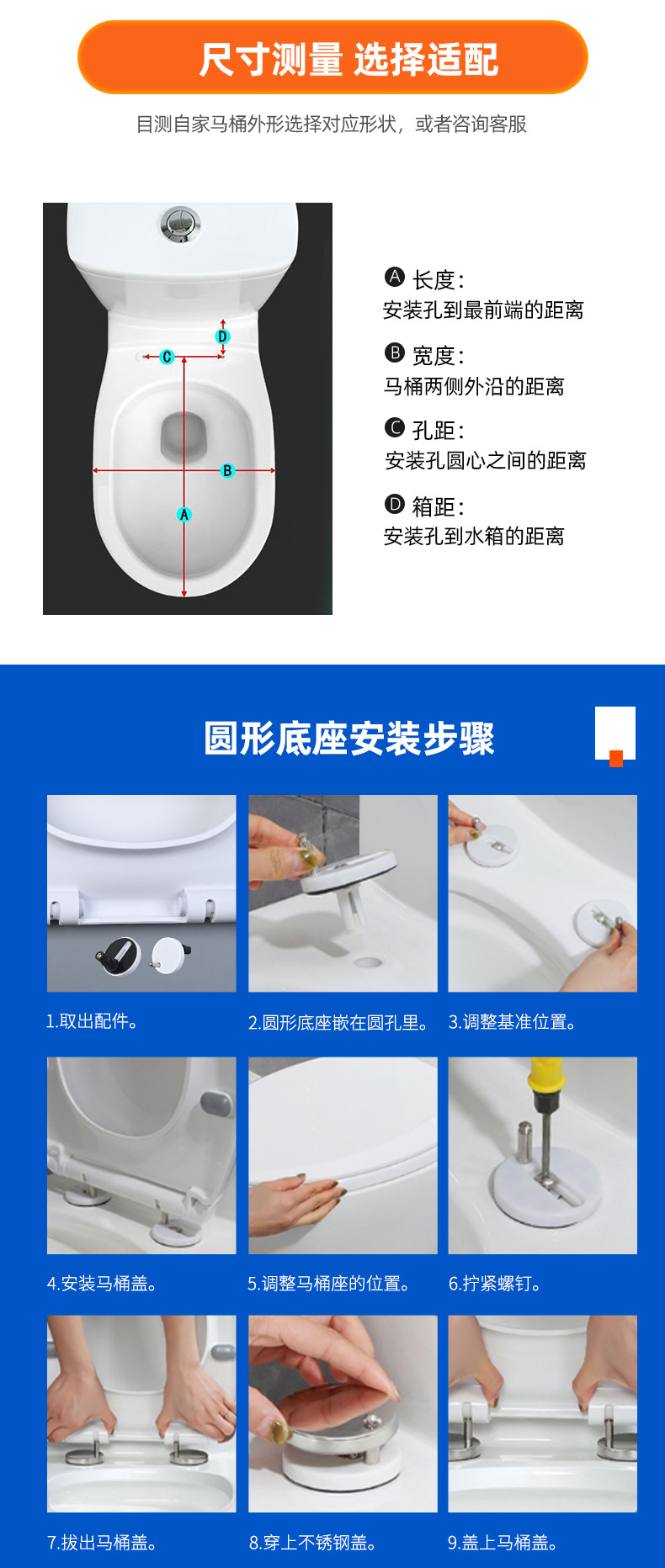 尺寸测量 选择适配

目测自家马桶外形选择对应形状，或者咨询客服

D
C
B
A

A 长度：
安装孔到最前端的距离

B 宽度：
马桶两侧外沿的距离

C 孔距：
安装孔圆心之间的距离

D 箱距：
安装孔到水箱的距离

圆形底座安装步骤

1.取出配件。

2.圆形底座嵌在圆孔里。

3.调整基准位置。

4.安装马桶盖。

5.调整马桶座的位置。

6.拧紧螺钉。

7.拔出马桶盖。

8.穿上不锈钢盖。

9.盖上马桶盖。